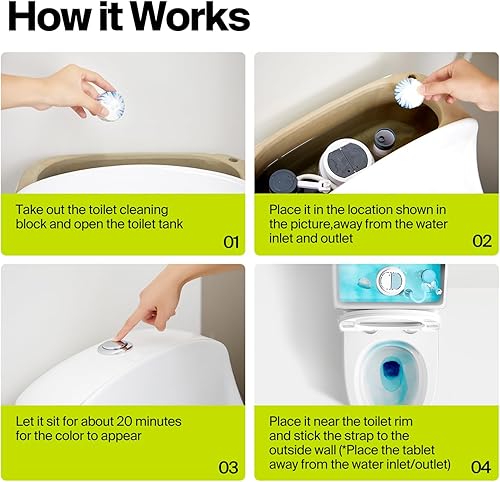 How it Works

Take out the toilet cleaning block and open the toilet tank

01

Place it in the location shown in the picture,away from the water inlet and outlet

02

Let it sit for about 20 minutes for the color to appear

03

Place it near the toilet rim and stick the strap to the outside wall (*Place the tablet away from the water inlet/outlet)

04