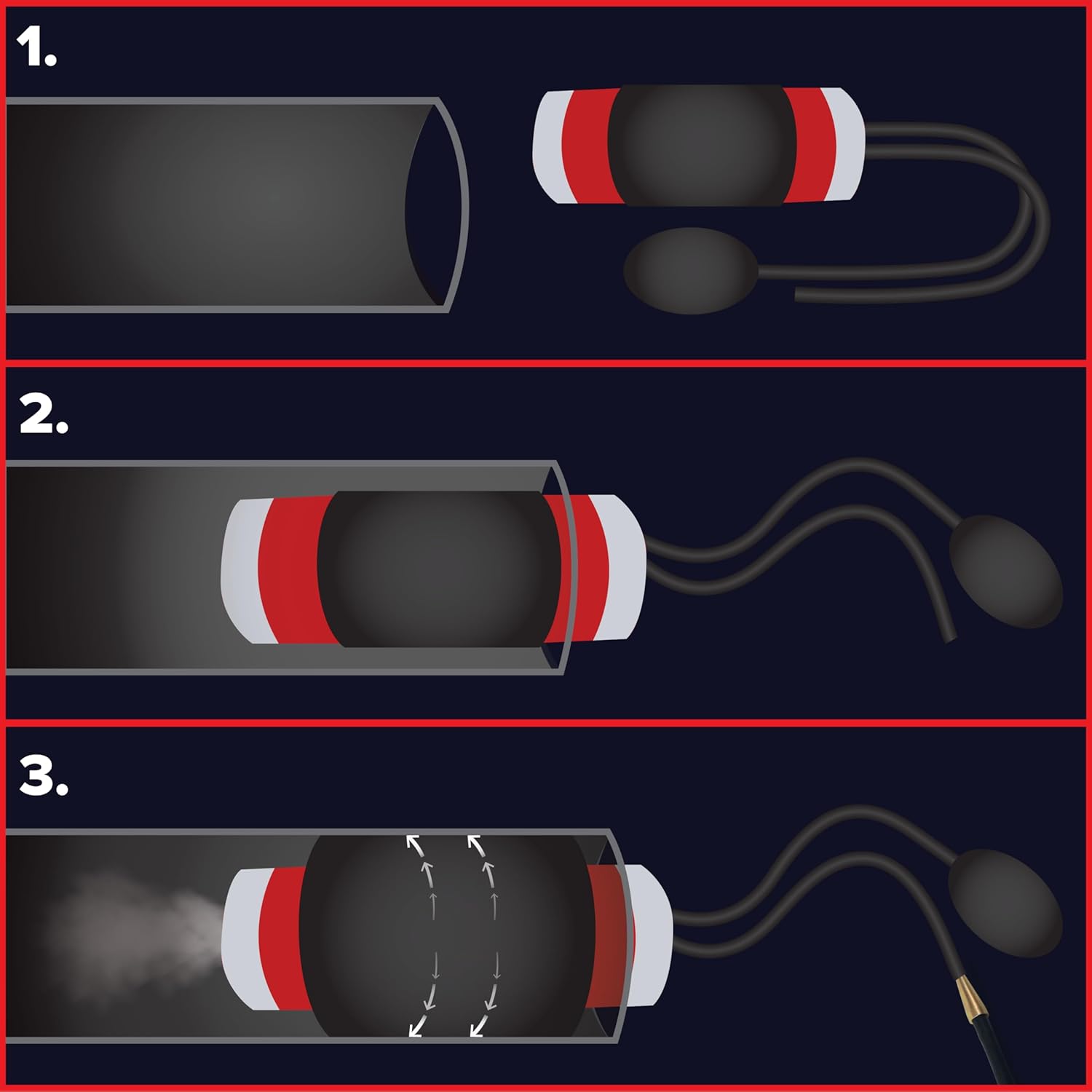 1.

2.

3.