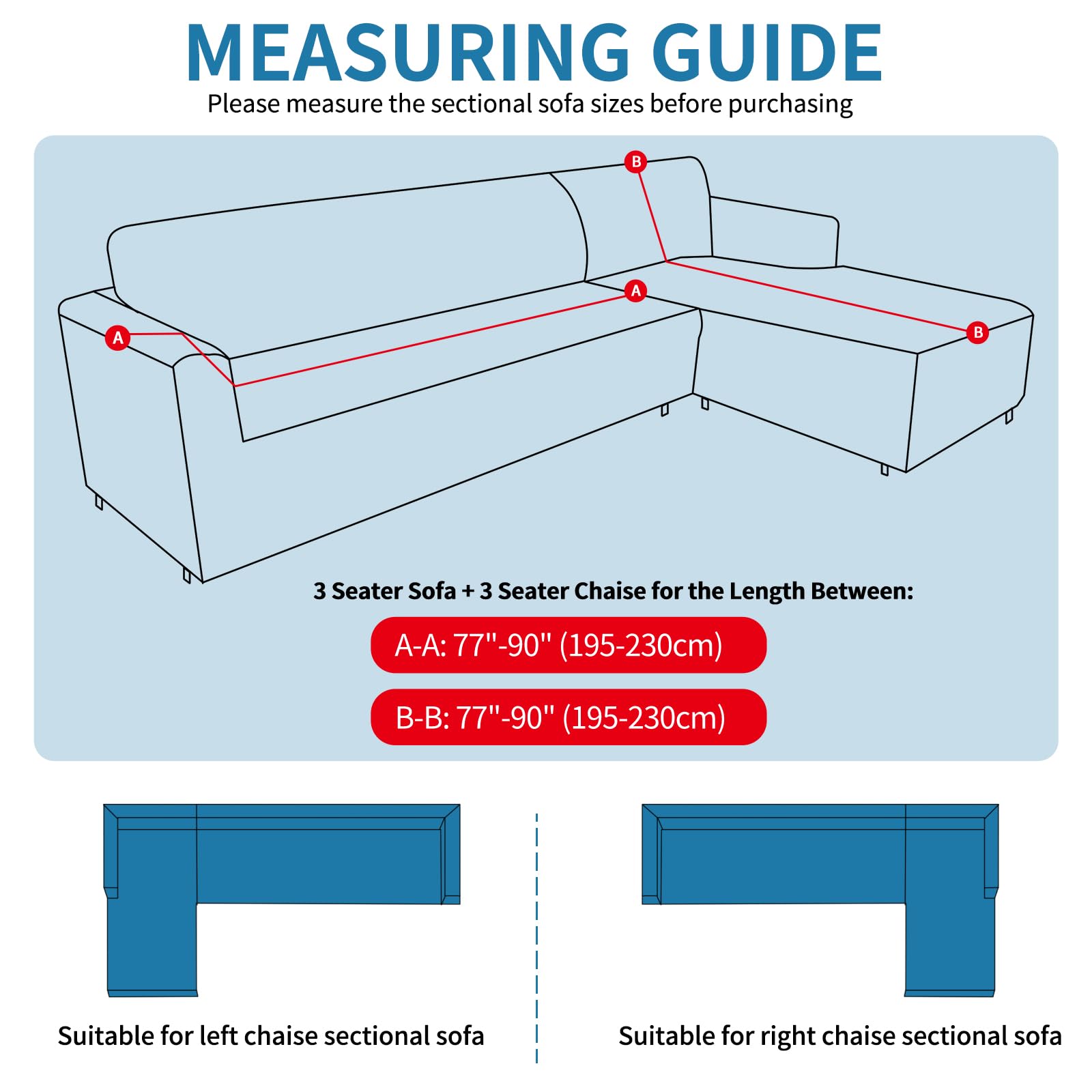 MEASURING GUIDE

Please measure the sectional sofa sizes before purchasing

B

A

A

B

3 Seater Sofa + 3 Seater Chaise for the Length Between:

A-A: 77"-90" (195-230cm)

B-B: 77"-90" (195-230cm)

Suitable for left chaise sectional sofa

Suitable for right chaise sectional sofa