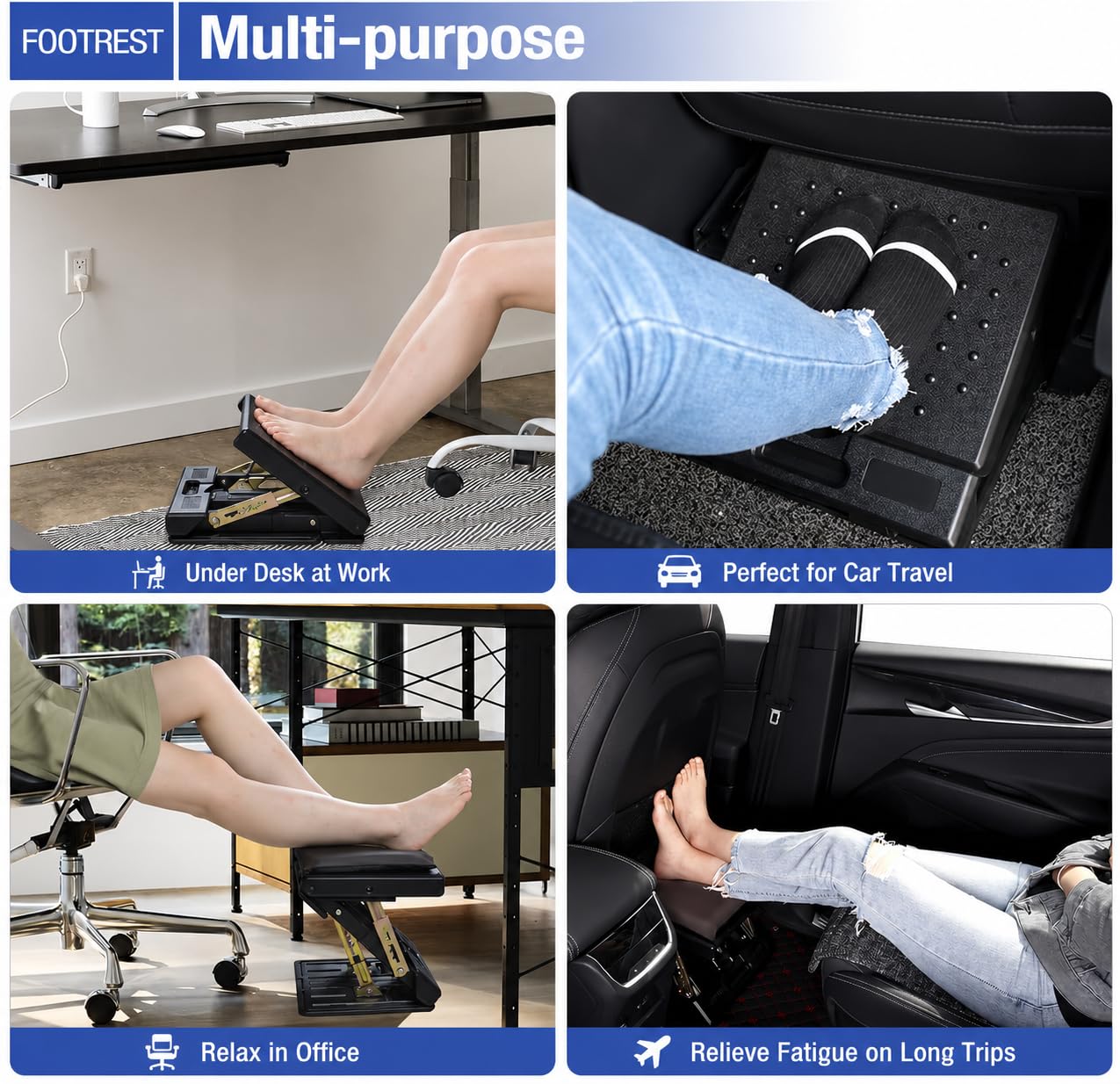 FOOTREST Multi-purpose

Under Desk at Work

Perfect for Car Travel

Relax in Office

Relieve Fatigue on Long Trips