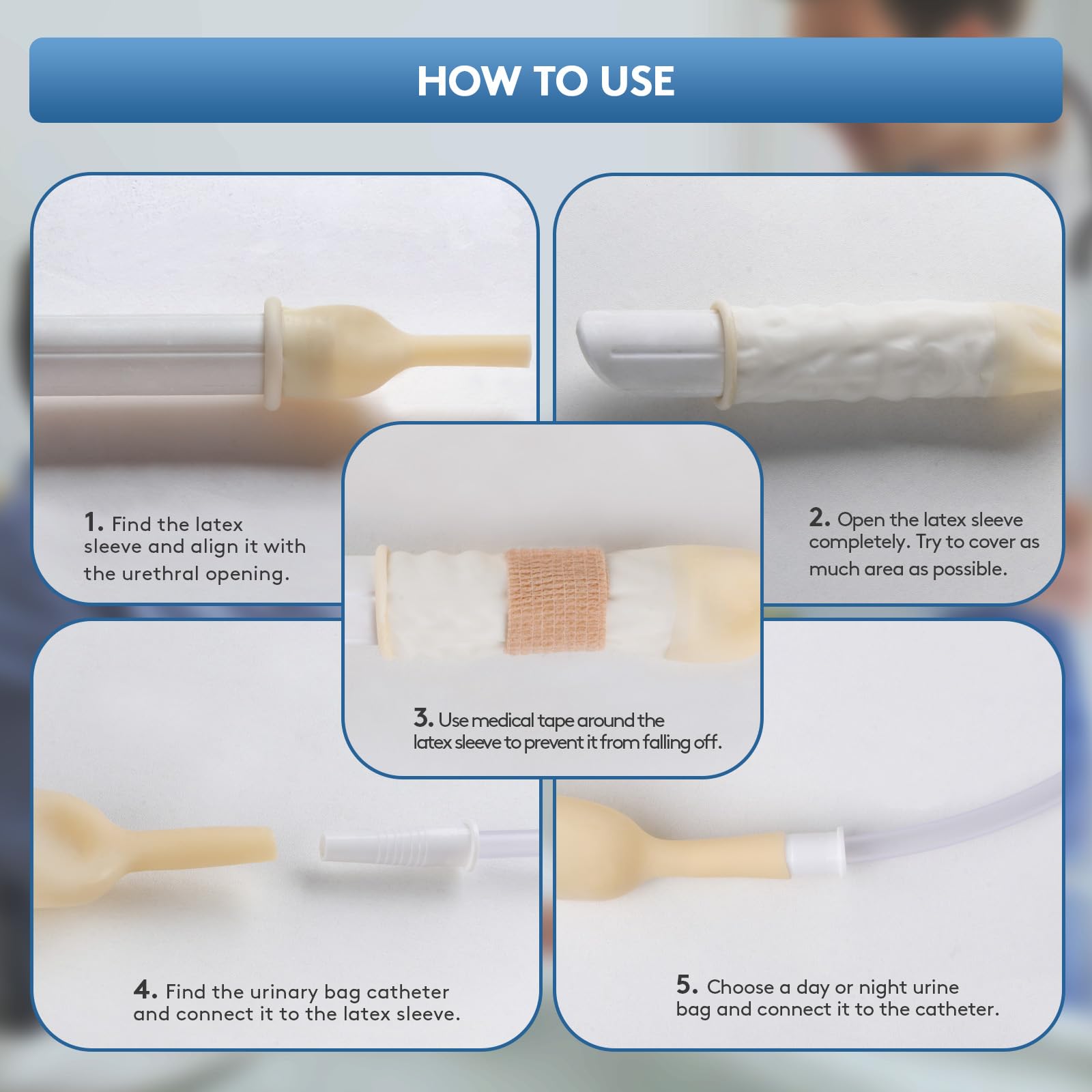 HOW TO USE

1. Find the latex sleeve and align it with the urethral opening.

2. Open the latex sleeve completely. Try to cover as much area as possible.

3. Use medical tape around the latex sleeve to prevent it from falling off.

4. Find the urinary bag catheter and connect it to the latex sleeve.

5. Choose a day or night urine bag and connect it to the catheter.