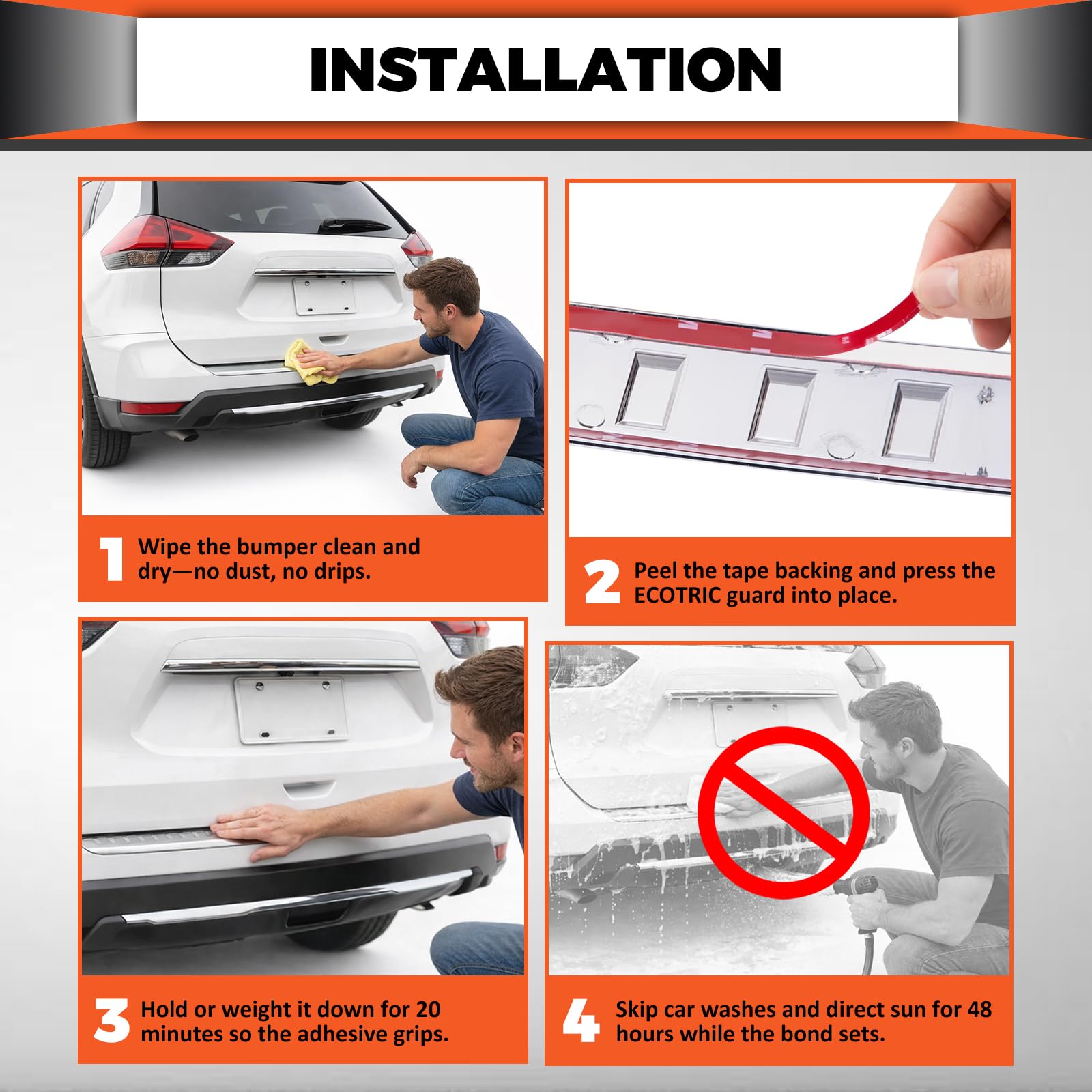 INSTALLATION

1 Wipe the bumper clean and dry—no dust, no drips.

2 Peel the tape backing and press the ECOTRIC guard into place.

3 Hold or weight it down for 20 minutes so the adhesive grips.

4 Skip car washes and direct sun for 48 hours while the bond sets.