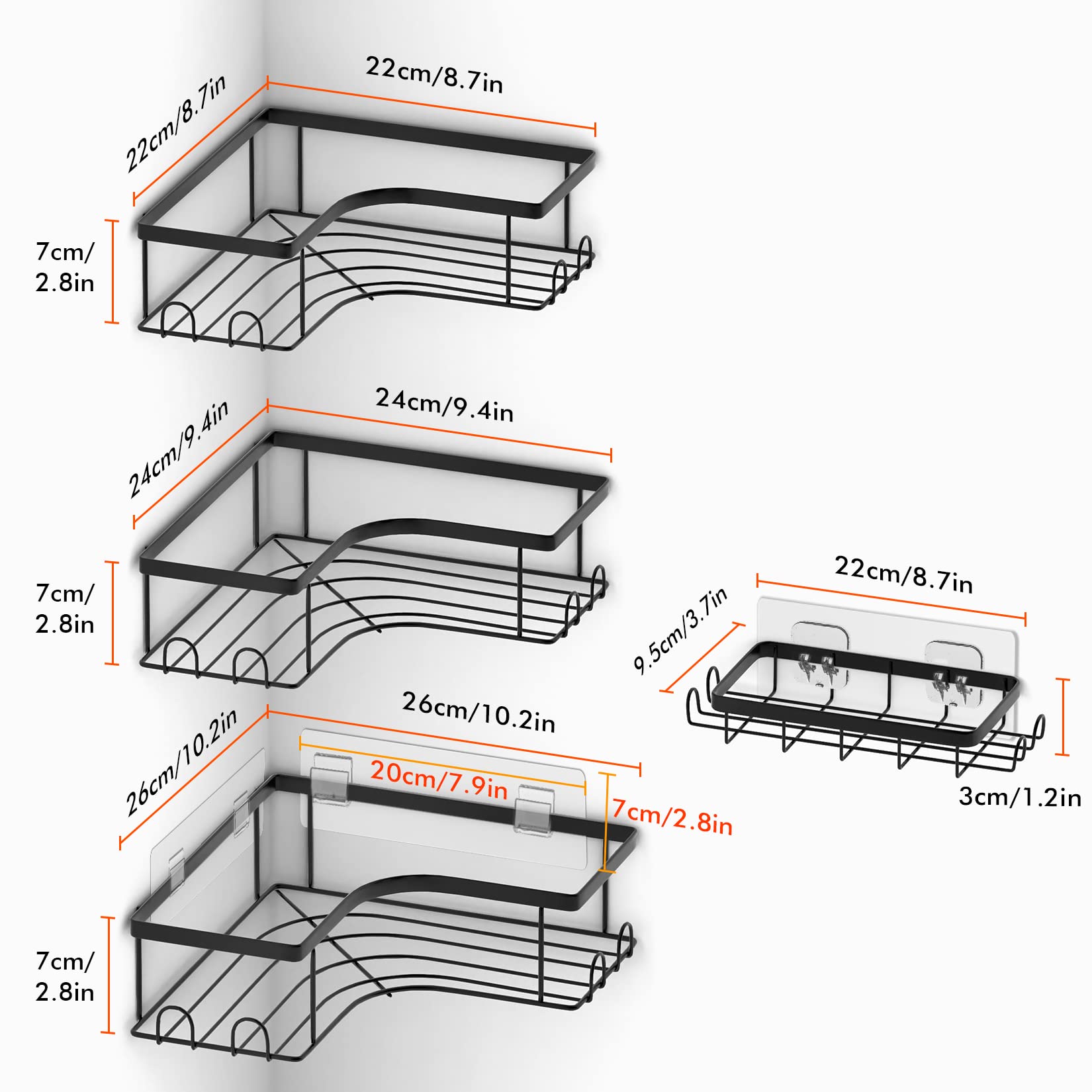 22cm/8.7in
22cm/8.7in
7cm/
2.8in

24cm/9.4in
24cm/9.4in
7cm/
2.8in

22cm/8.7in
9.5cm/3.7in
3cm/1.2in

26cm/10.2in
26cm/10.2in
20cm/7.9in
7cm/2.8in
7cm/
2.8in