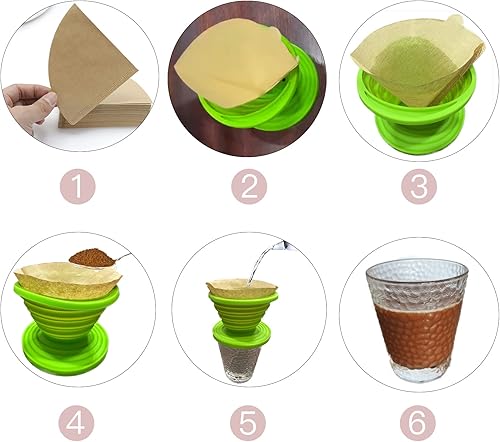 1

2

3

4

5

6