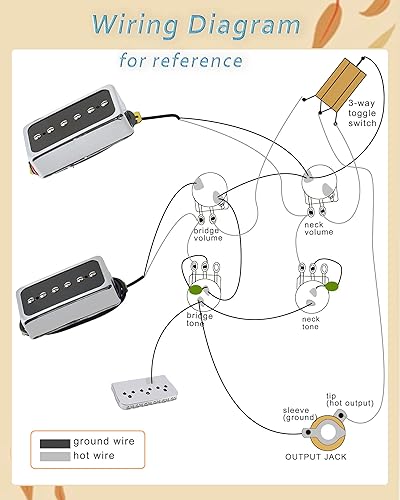 Wiring Diagram

for reference

3-way toggle switch

bridge volume

neck volume

bridge tone

neck tone

tip (hot output)

sleeve (ground)

OUTPUT JACK

ground wire

hot wire