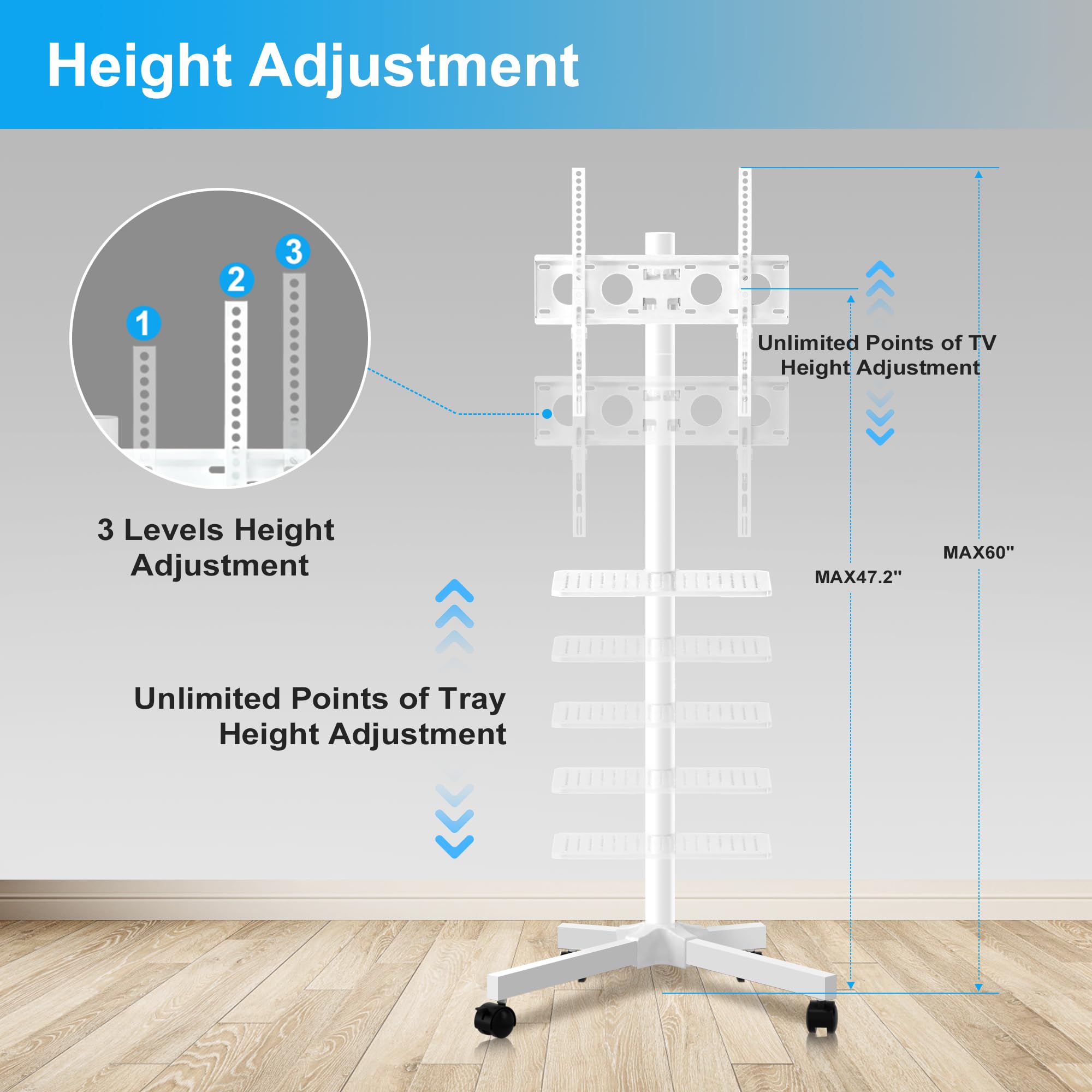 Height Adjustment

1
2
3

3 Levels Height Adjustment

Unlimited Points of TV Height Adjustment

MAX60"

MAX47.2"

Unlimited Points of Tray Height Adjustment