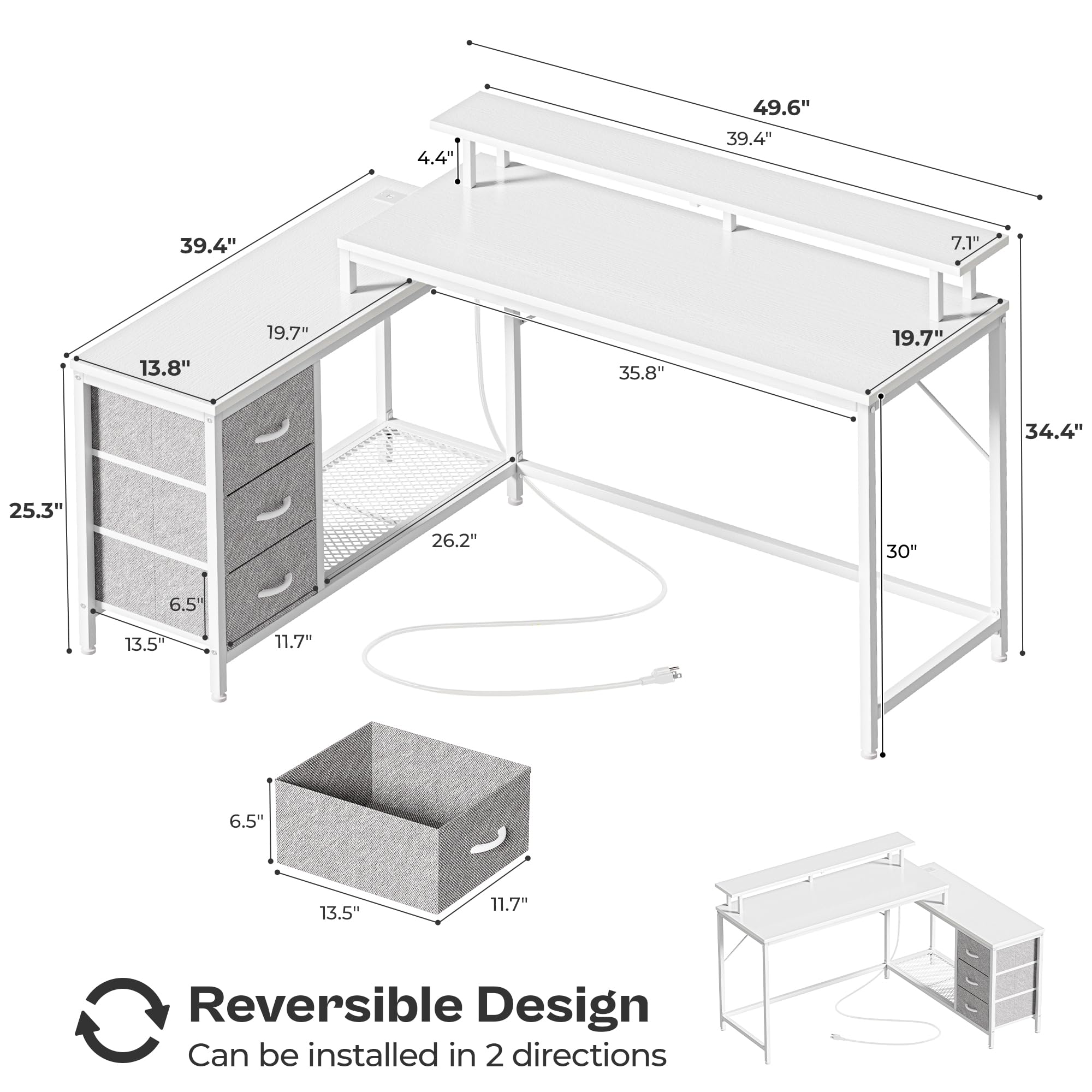 49.6"
39.4"
4.4"
39.4"
7.1"
19.7"
19.7"
13.8"
35.8"
34.4"
25.3"
26.2"
30"
6.5"
13.5"
11.7"
6.5"
13.5"
11.7"

Reversible Design
Can be installed in 2 directions