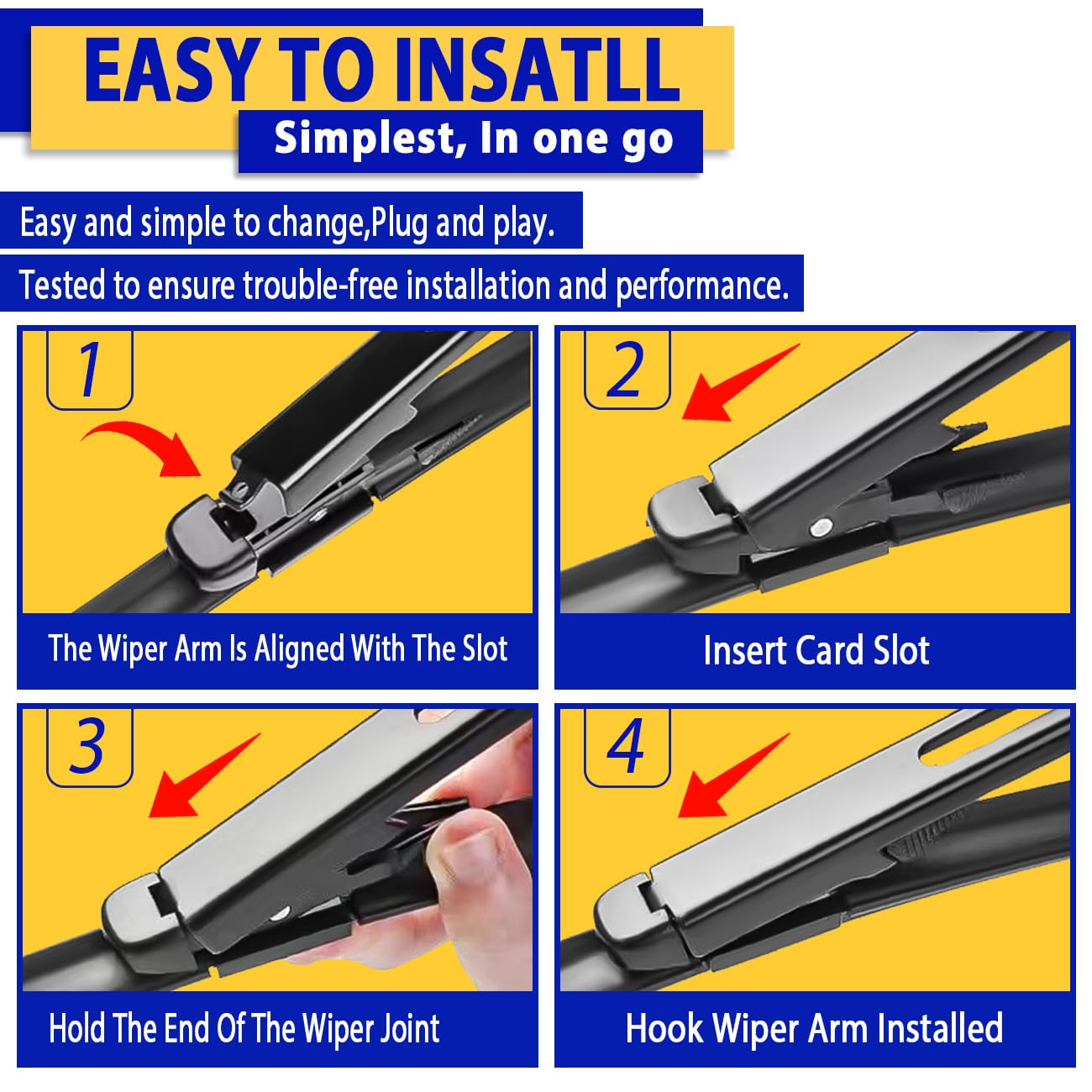 EASY TO INSATLL

Simplest, In one go

Easy and simple to change,Plug and play.

Tested to ensure trouble-free installation and performance.

1

The Wiper Arm Is Aligned With The Slot

2

Insert Card Slot

3

Hold The End Of The Wiper Joint

4

Hook Wiper Arm Installed