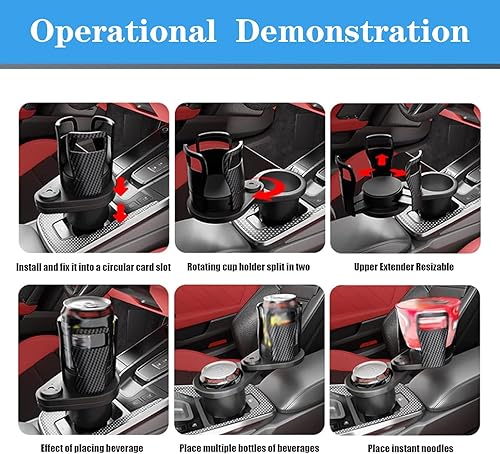 Operational Demonstration

Install and fix it into a circular card slot

Rotating cup holder split in two

Upper Extender Resizable

Effect of placing beverage

Place multiple bottles of beverages

Place instant noodles