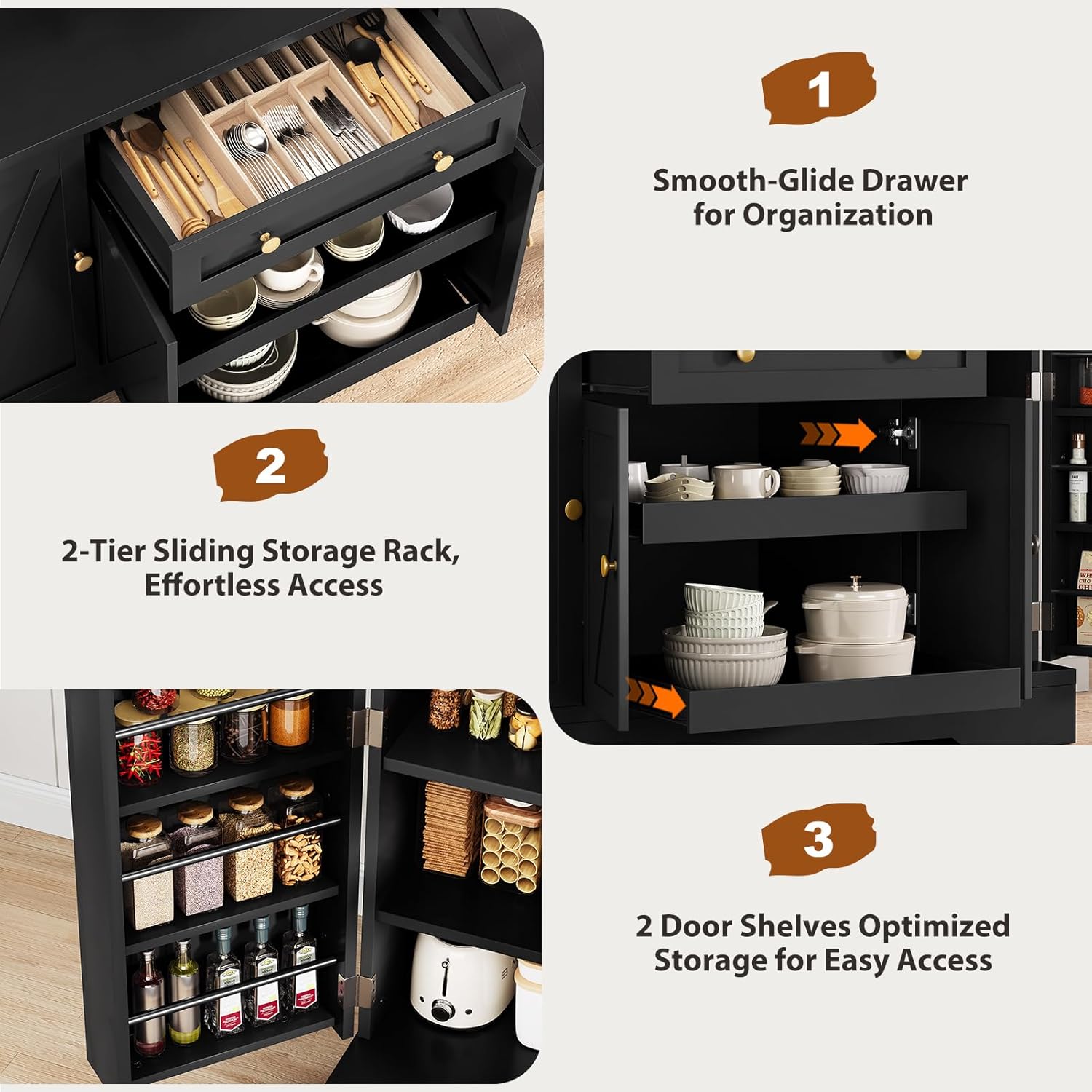 1

Smooth-Glide Drawer for Organization

2

2-Tier Sliding Storage Rack, Effortless Access

3

2 Door Shelves Optimized Storage for Easy Access