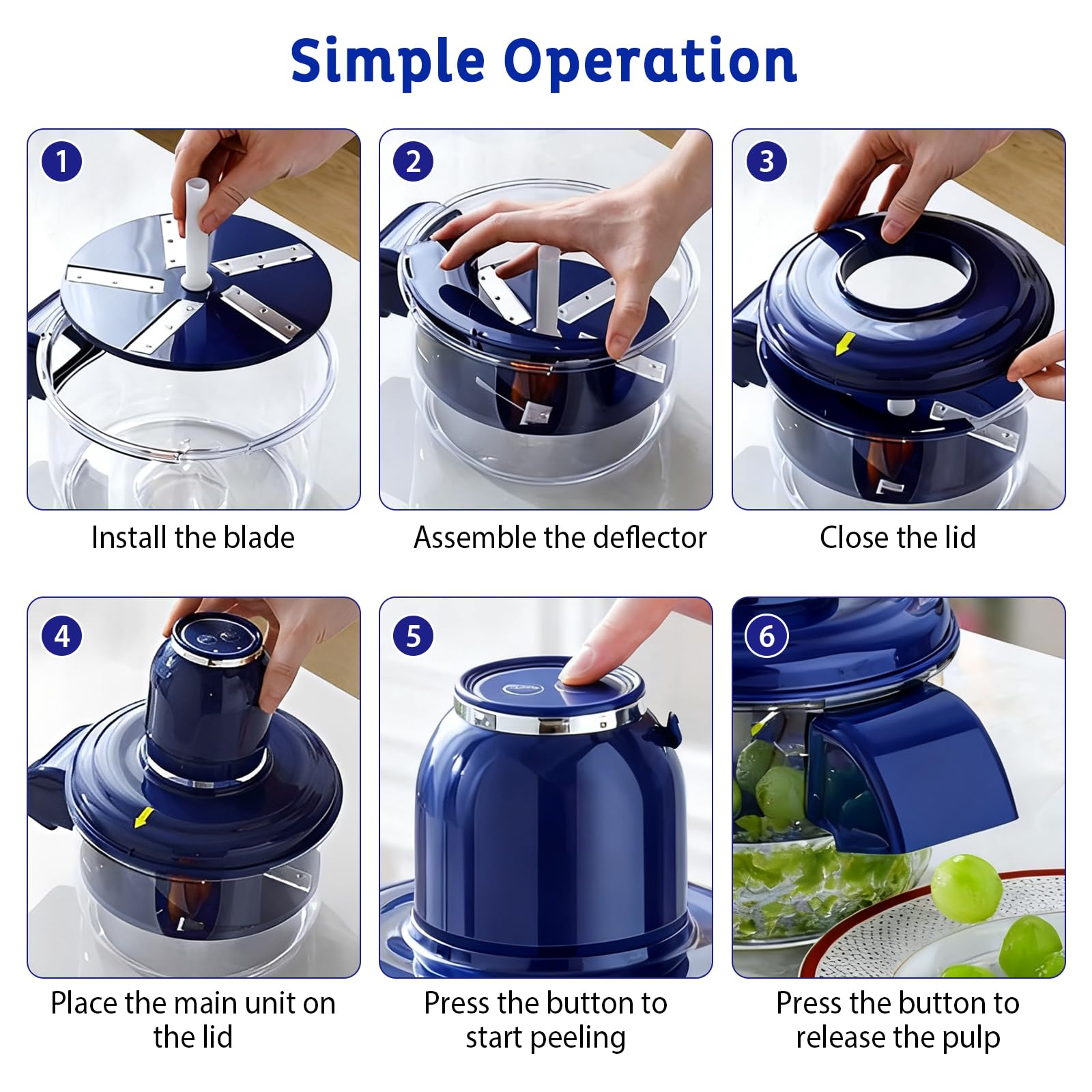 Simple Operation

1
Install the blade

2
Assemble the deflector

3
Close the lid

4
Place the main unit on the lid

5
Press the button to start peeling

6
Press the button to release the pulp