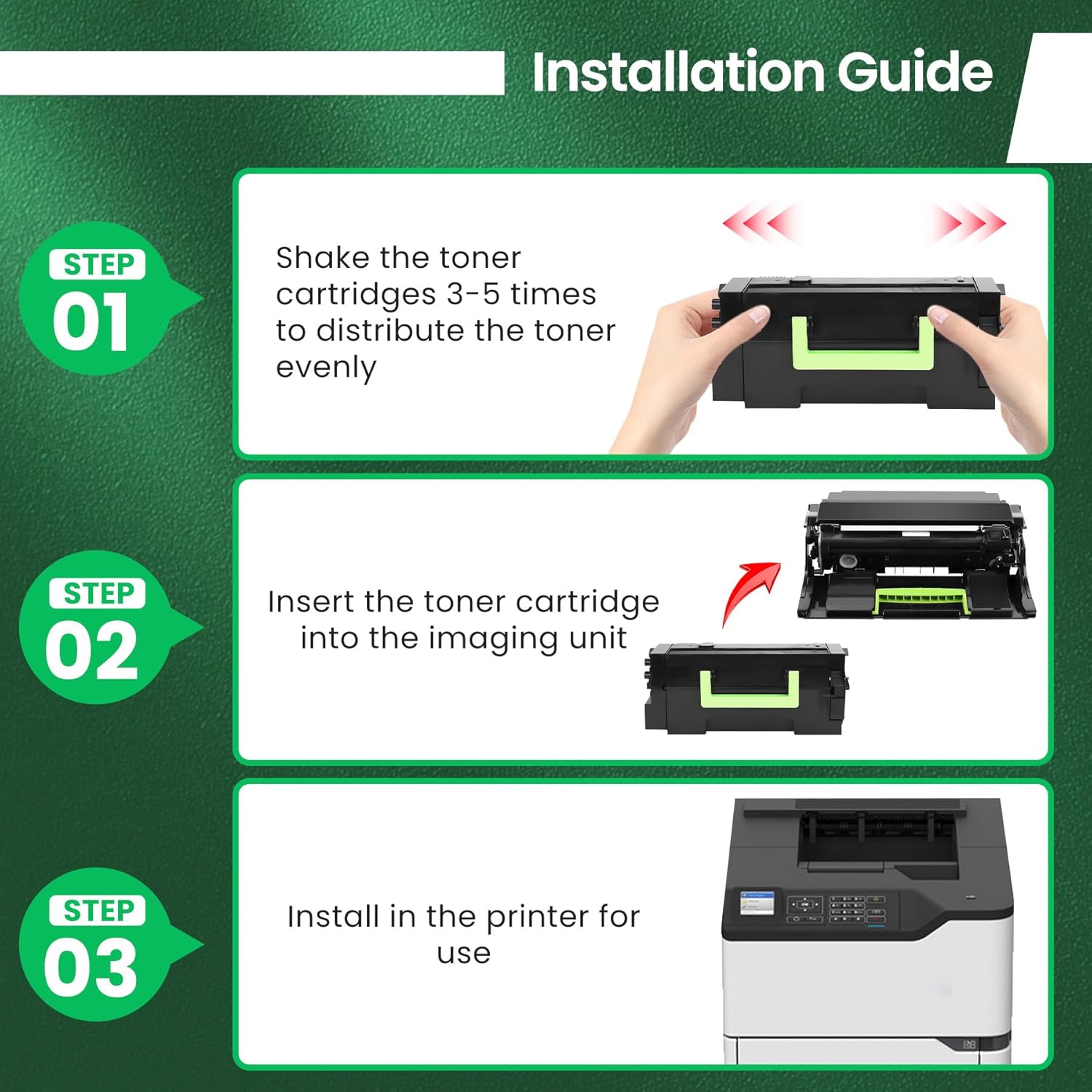 Installation Guide

STEP 01

Shake the toner cartridges 3-5 times to distribute the toner evenly

STEP 02

Insert the toner cartridge into the imaging unit

STEP 03

Install in the printer for use