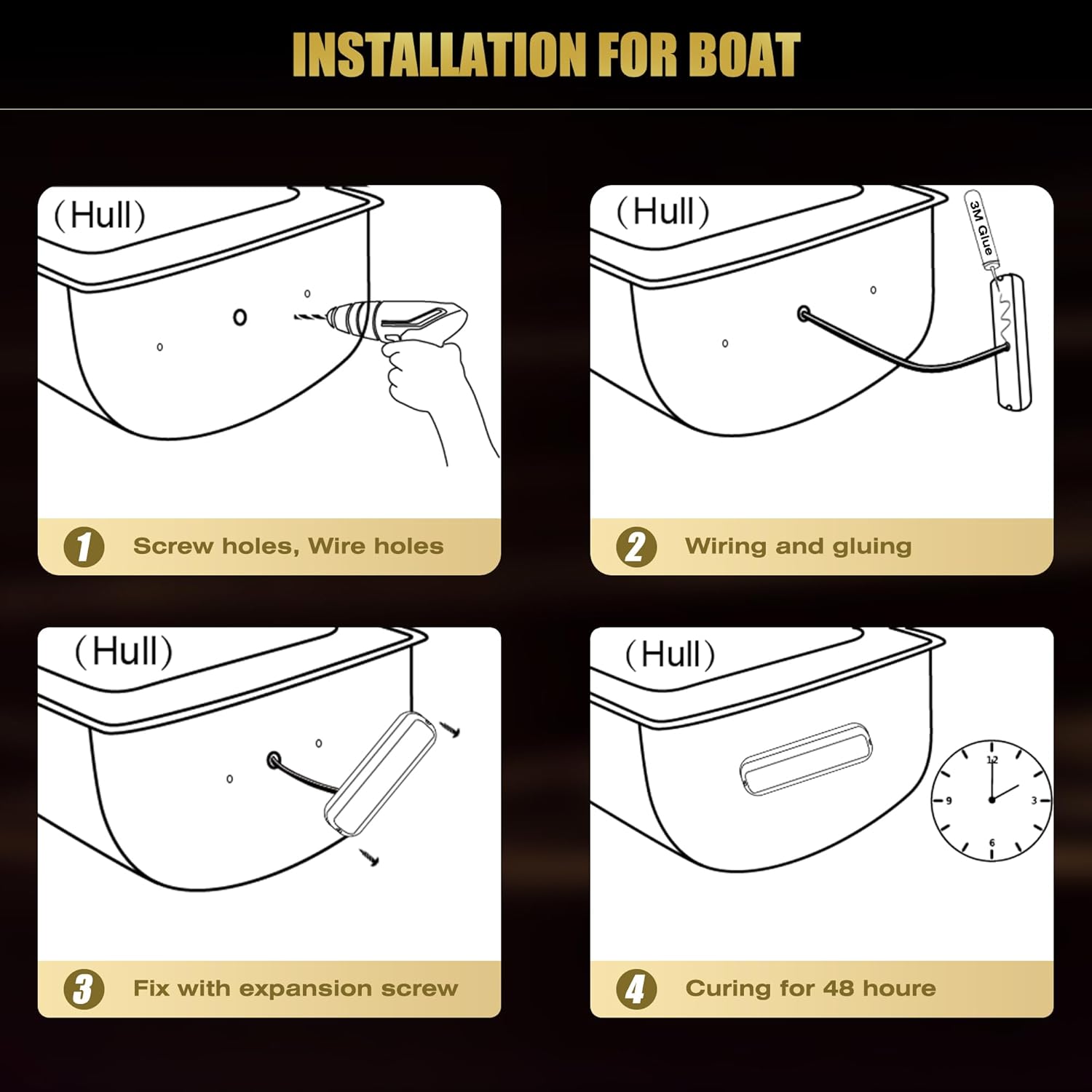 INSTALLATION FOR BOAT

(Hull)

1 Screw holes, Wire holes

(Hull)

3M Glue

2 Wiring and gluing

(Hull)

3 Fix with expansion screw

(Hull)

12
3
6
9

4 Curing for 48 houre