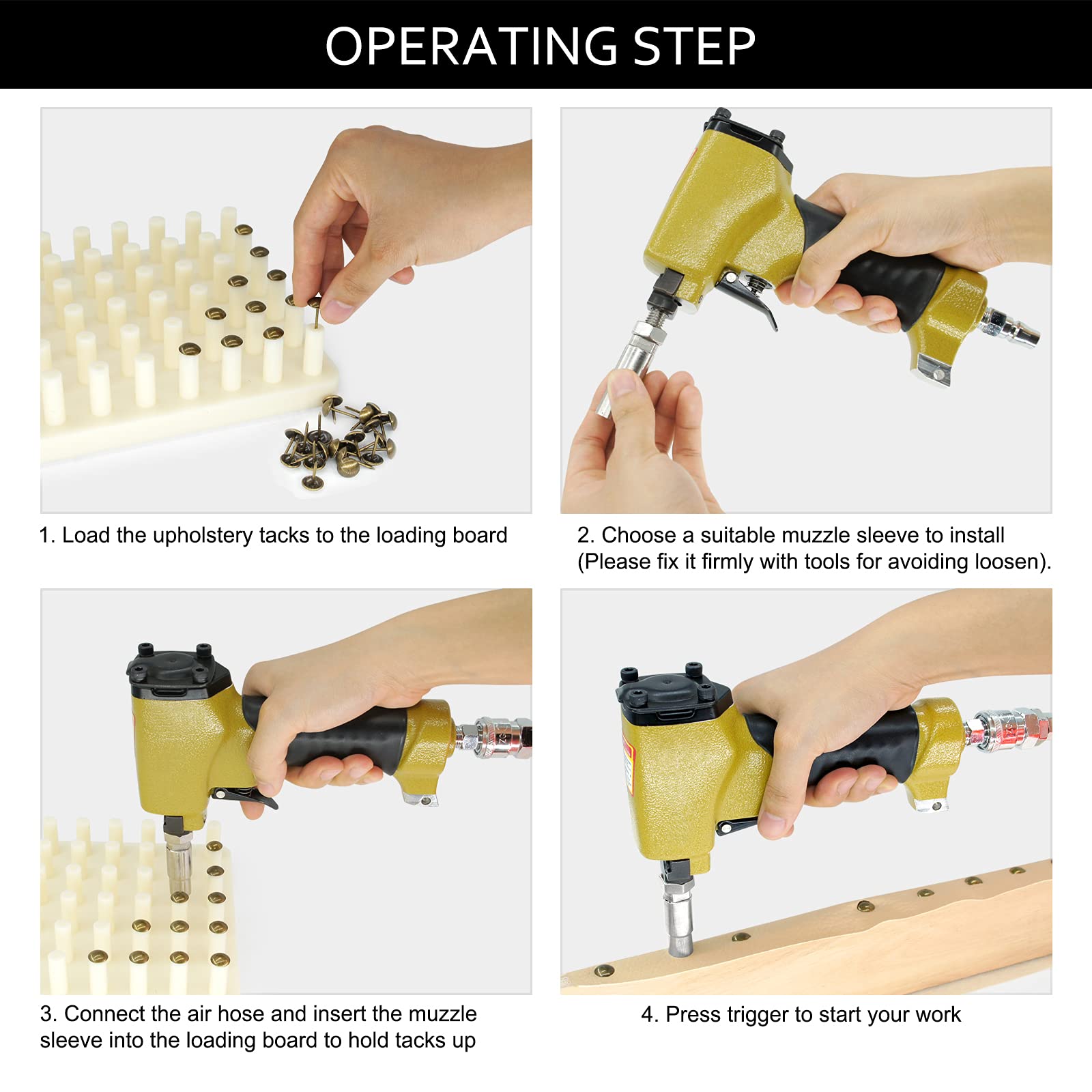 OPERATING STEP

1. Load the upholstery tacks to the loading board

2. Choose a suitable muzzle sleeve to install (Please fix it firmly with tools for avoiding loosen).

3. Connect the air hose and insert the muzzle sleeve into the loading board to hold tacks up

4. Press trigger to start your work