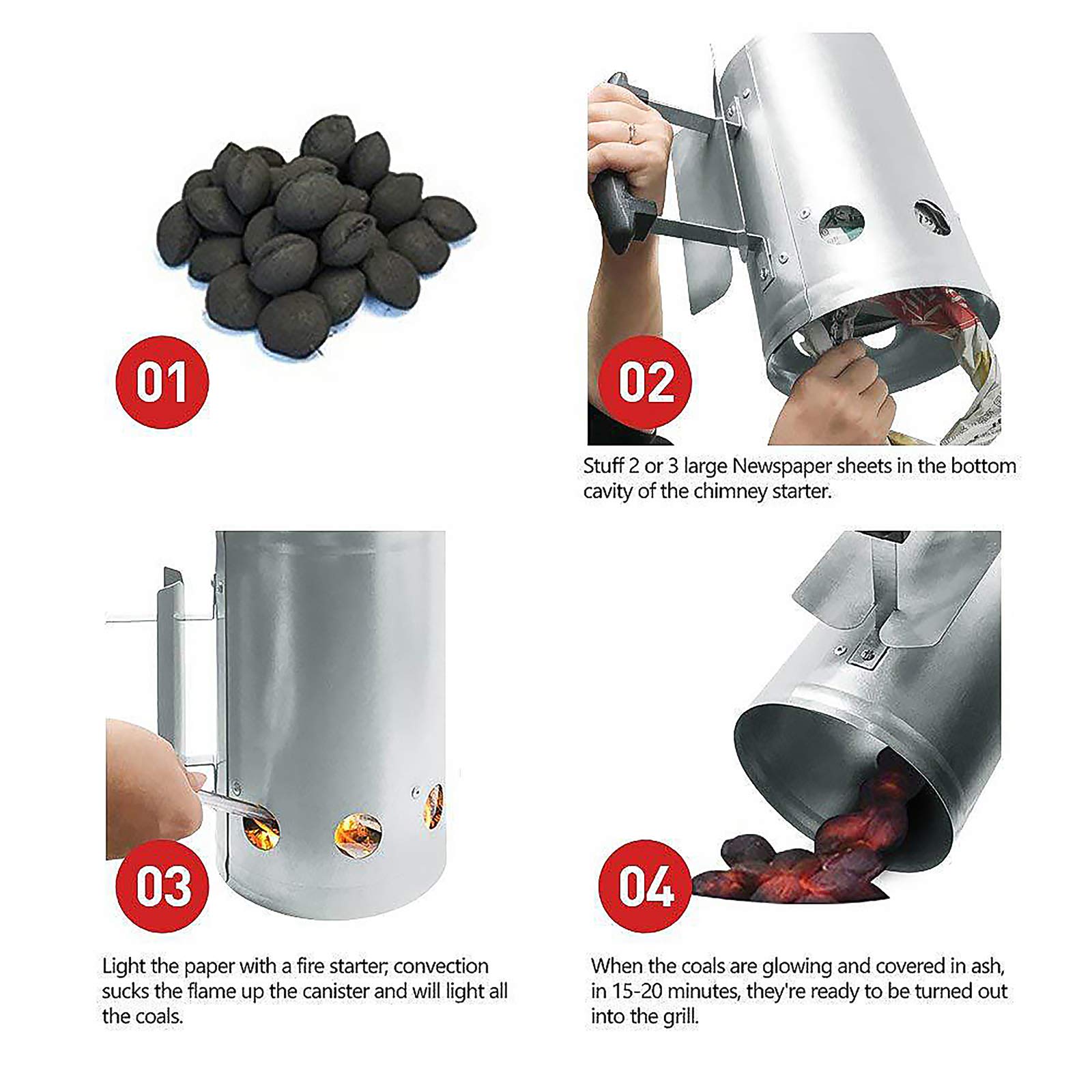 01

02

Stuff 2 or 3 large Newspaper sheets in the bottom cavity of the chimney starter.

03

Light the paper with a fire starter; convection sucks the flame up the canister and will light all the coals.

04

When the coals are glowing and covered in ash, in 15-20 minutes, they're ready to be turned out into the grill.