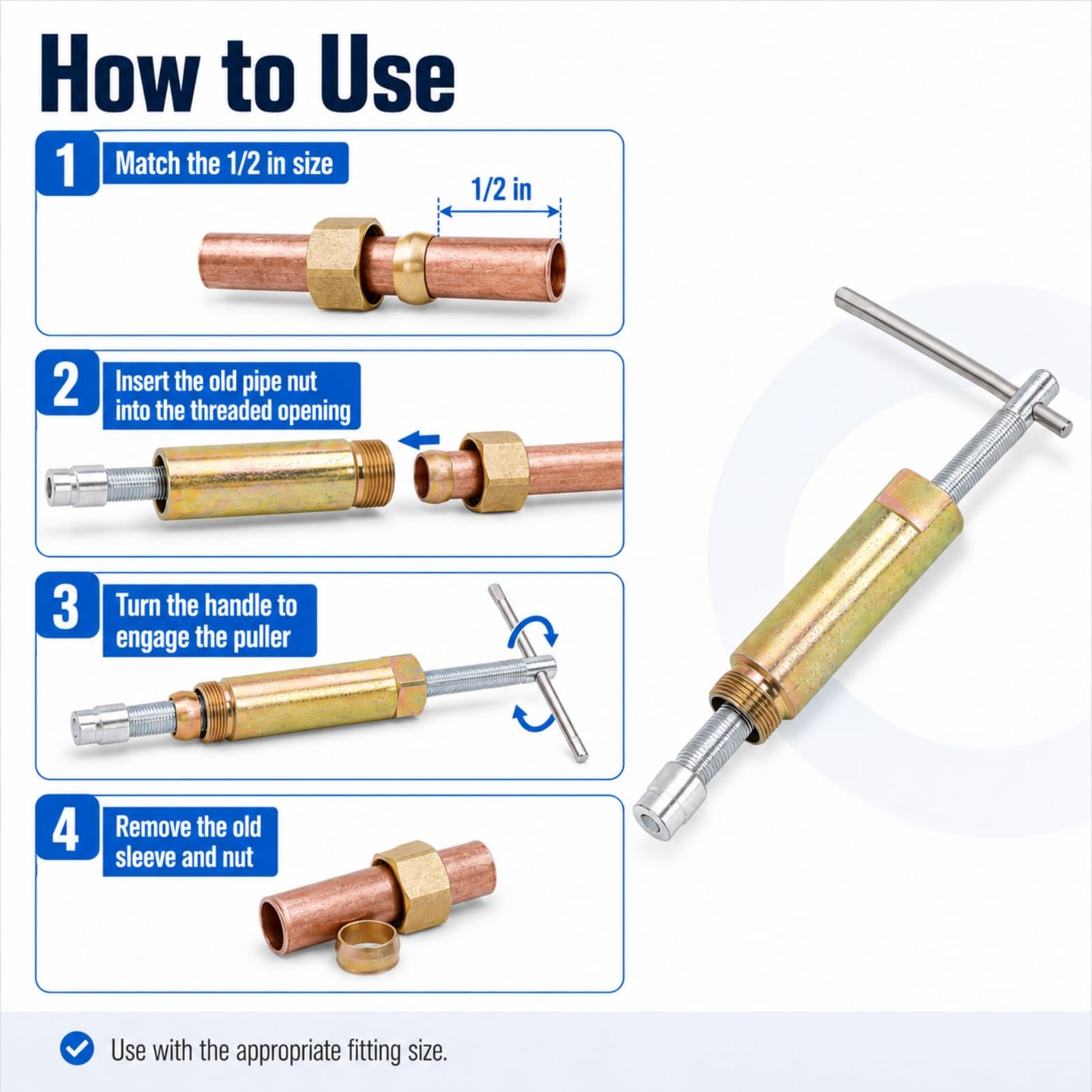 How to Use

1 Match the 1/2 in size

1/2 in

2 Insert the old pipe nut into the threaded opening

3 Turn the handle to engage the puller

4 Remove the old sleeve and nut

Use with the appropriate fitting size.