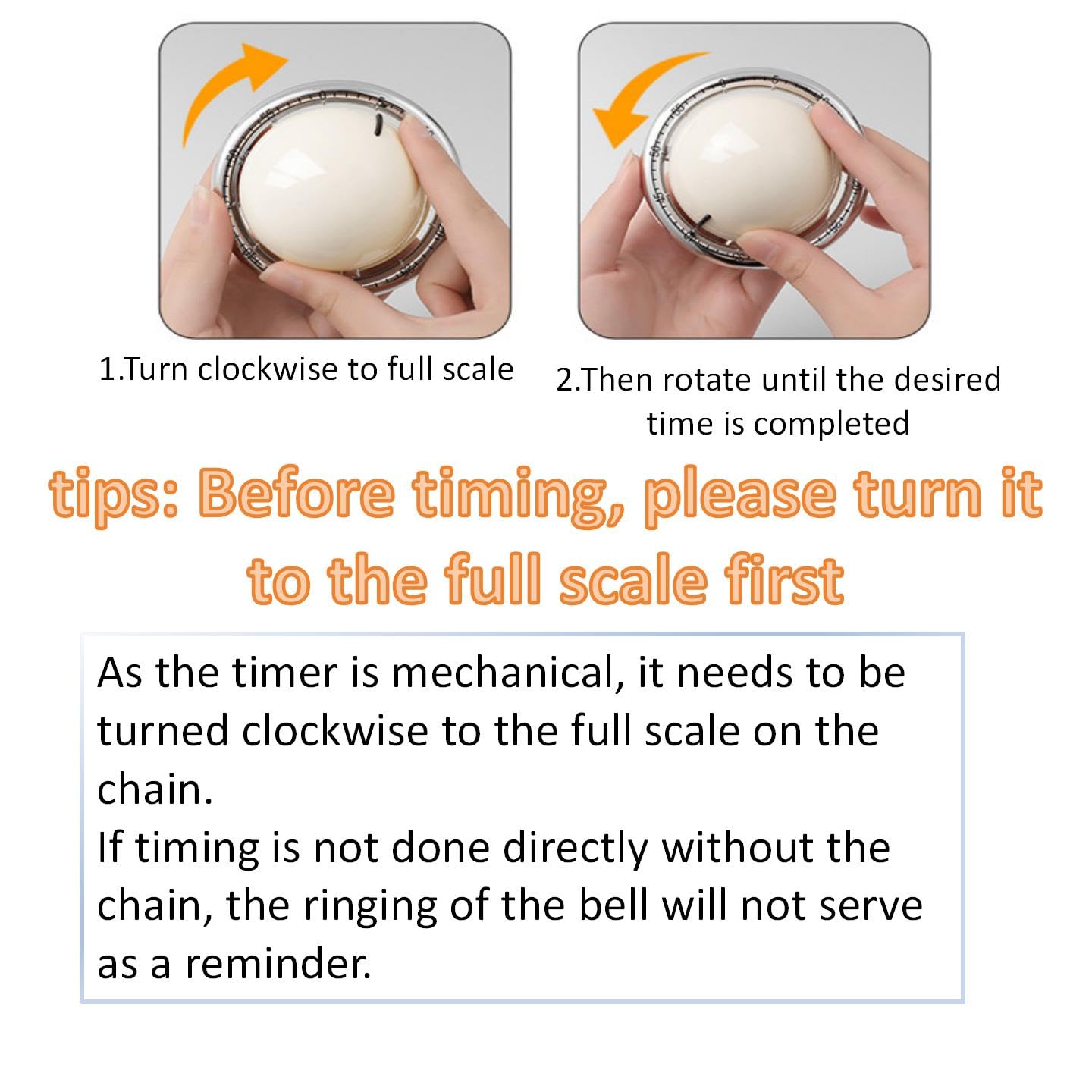 1.Turn clockwise to full scale

2.Then rotate until the desired time is completed

tips: Before timing, please turn it to the full scale first

As the timer is mechanical, it needs to be turned clockwise to the full scale on the chain.
If timing is not done directly without the chain, the ringing of the bell will not serve as a reminder.