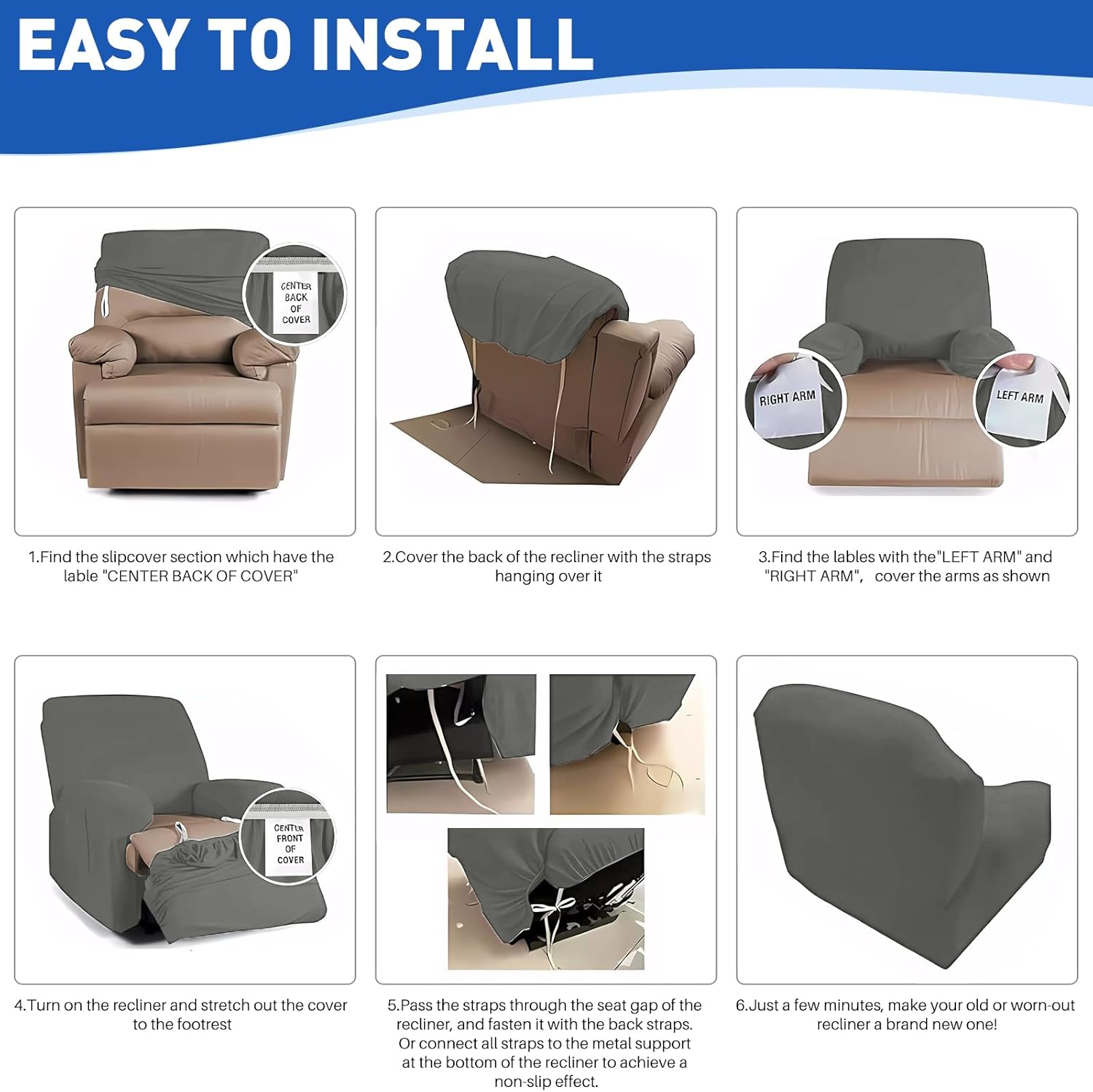 EASY TO INSTALL

CENTER BACK OF COVER

1.Find the slipcover section which have the lable "CENTER BACK OF COVER"

2.Cover the back of the recliner with the straps hanging over it

RIGHT ARM

LEFT ARM

3.Find the lables with the"LEFT ARM" and "RIGHT ARM", cover the arms as shown

CENTER FRONT OF COVER

4.Turn on the recliner and stretch out the cover to the footrest

5.Pass the straps through the seat gap of the recliner, and fasten it with the back straps. Or connect all straps to the metal support at the bottom of the recliner to achieve a non-slip effect.

6.Just a few minutes, make your old or worn-out recliner a brand new one!