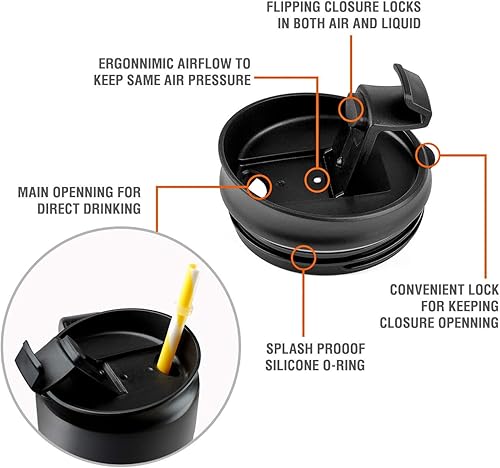 FLIPPING CLOSURE LOCKS IN BOTH AIR AND LIQUID

ERGONNIMIC AIRFLOW TO KEEP SAME AIR PRESSURE

MAIN OPENNING FOR DIRECT DRINKING

CONVENIENT LOCK FOR KEEPING CLOSURE OPENNING

SPLASH PROOOF SILICONE O-RING