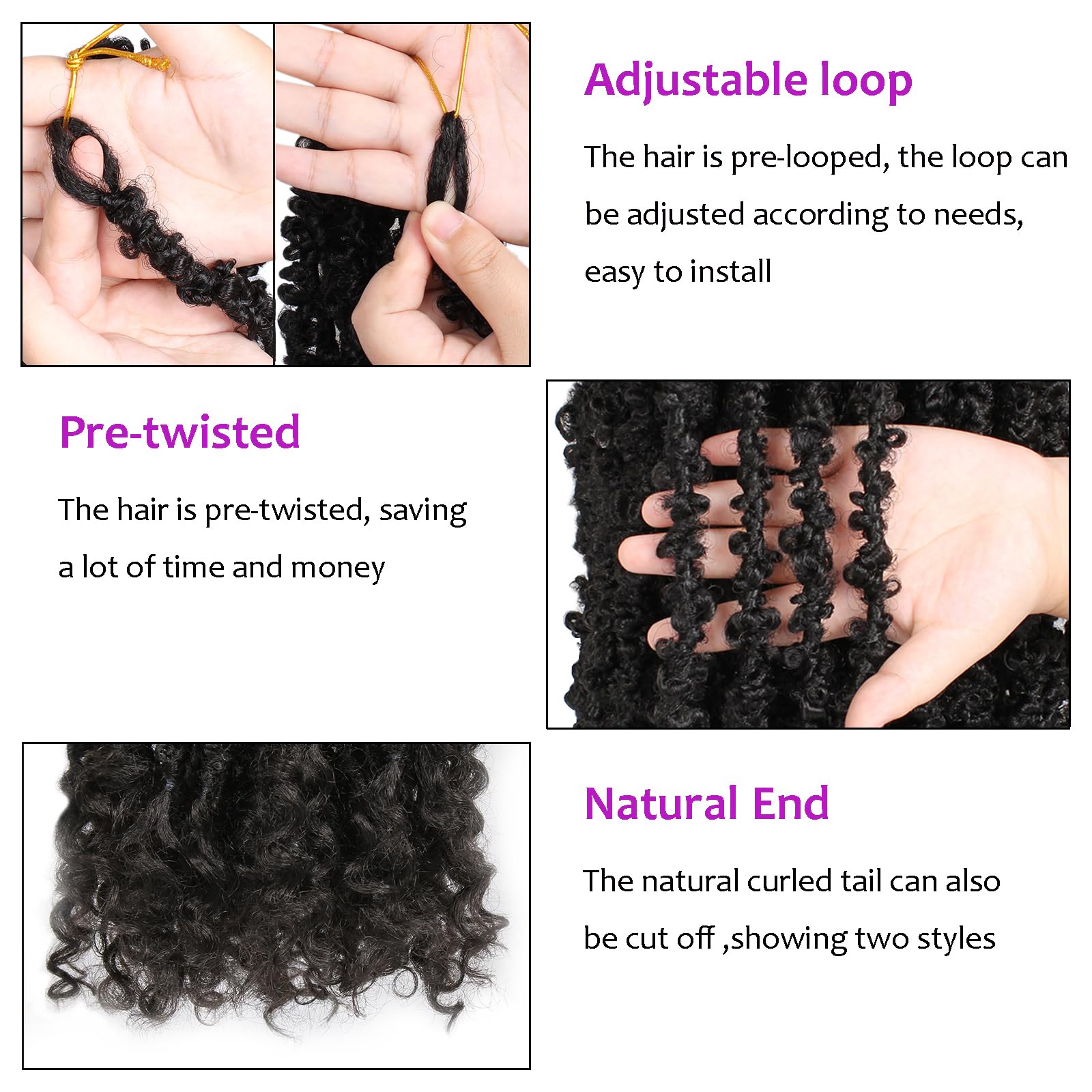 Adjustable loop

The hair is pre-looped, the loop can be adjusted according to needs, easy to install

Pre-twisted

The hair is pre-twisted, saving a lot of time and money

Natural End

The natural curled tail can also be cut off ,showing two styles