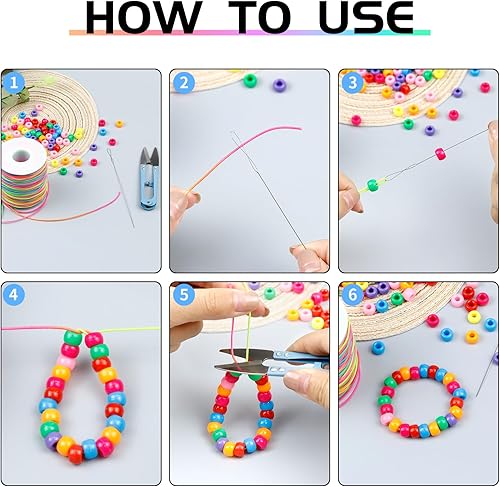 HOW TO USE

1

2

3

4

5

6