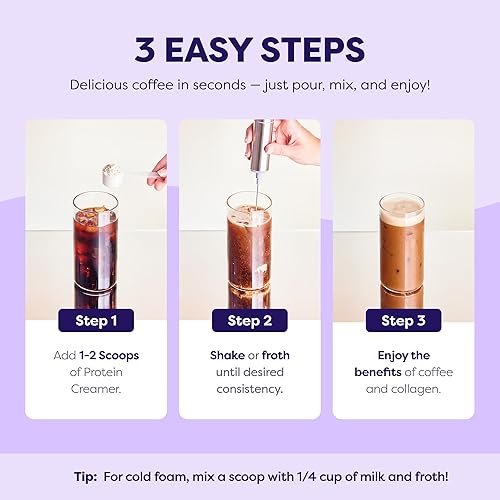 3 EASY STEPS

Delicious coffee in seconds — just pour, mix, and enjoy!

Step 1

Add 1-2 Scoops of Protein Creamer.

Step 2

Shake or froth until desired consistency.

Step 3

Enjoy the benefits of coffee and collagen.

Tip: For cold foam, mix a scoop with 1/4 cup of milk and froth!