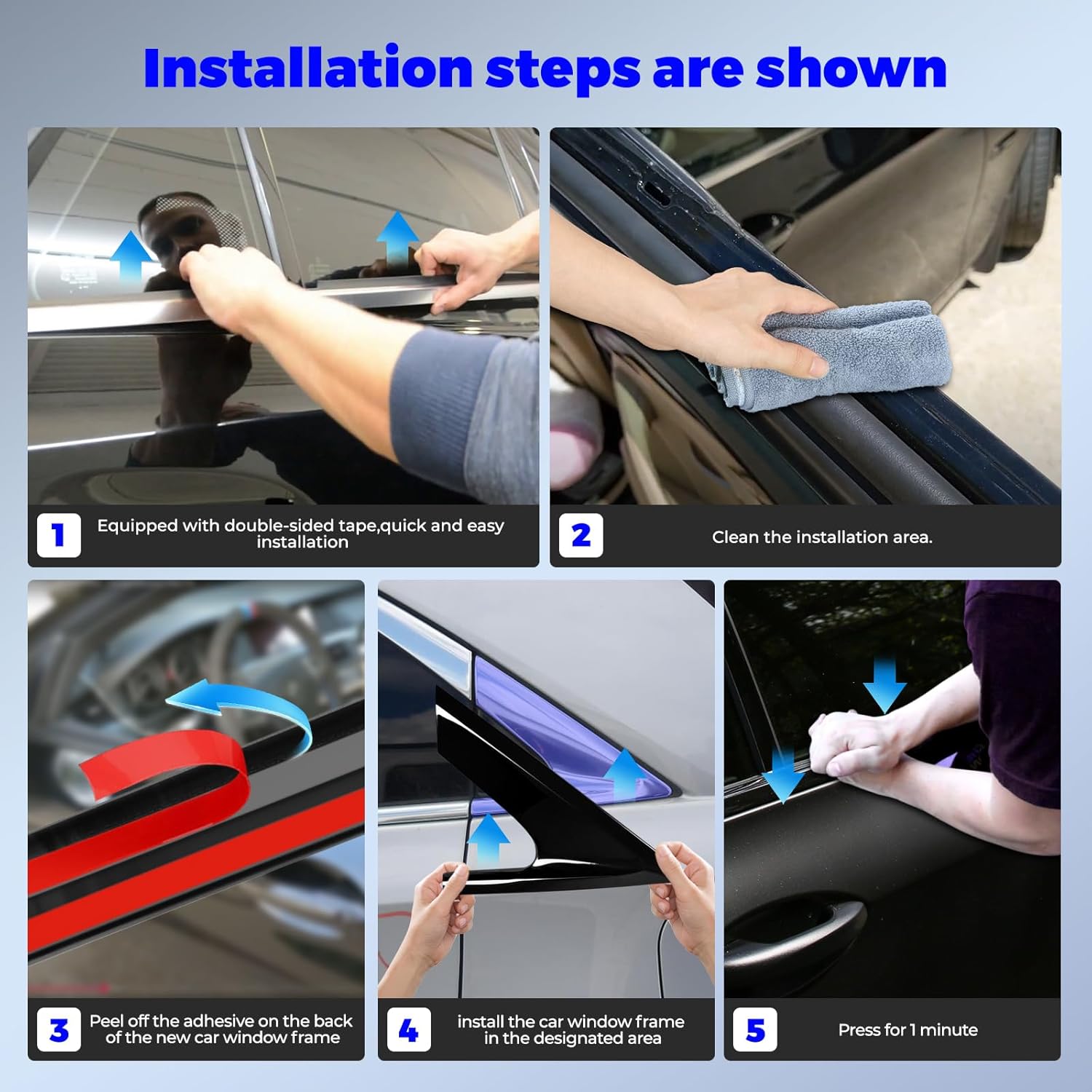 Installation steps are shown

1
Equipped with double-sided tape,quick and easy installation

2
Clean the installation area.

3
Peel off the adhesive on the back of the new car window frame

4
install the car window frame in the designated area

5
Press for 1 minute