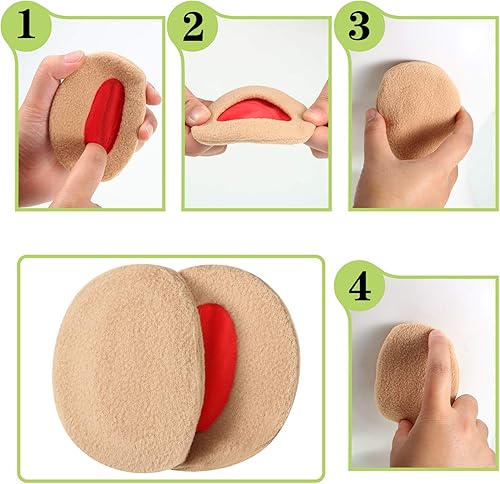 1

2

3

4