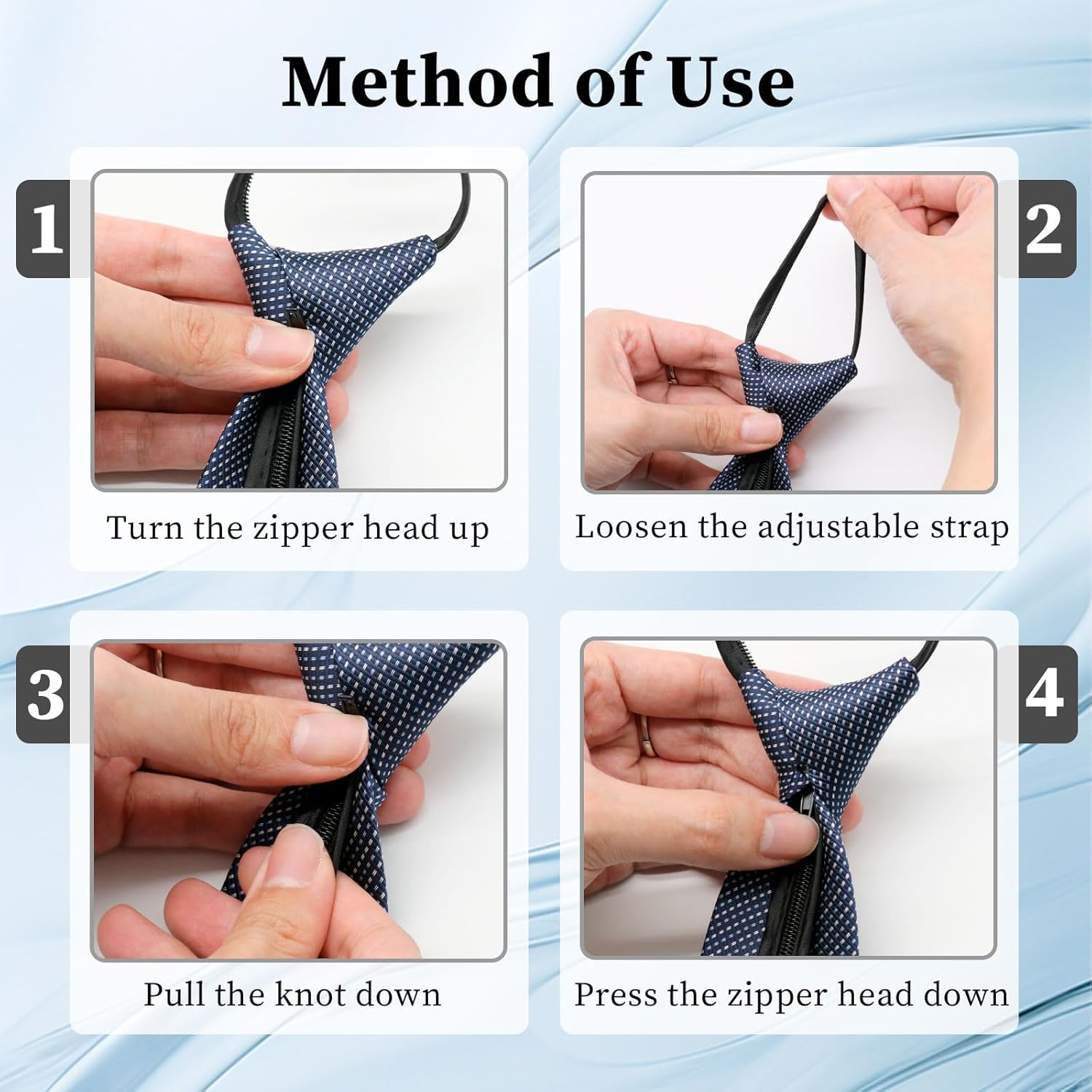 Method of Use

1

Turn the zipper head up

2

Loosen the adjustable strap

3

Pull the knot down

4

Press the zipper head down