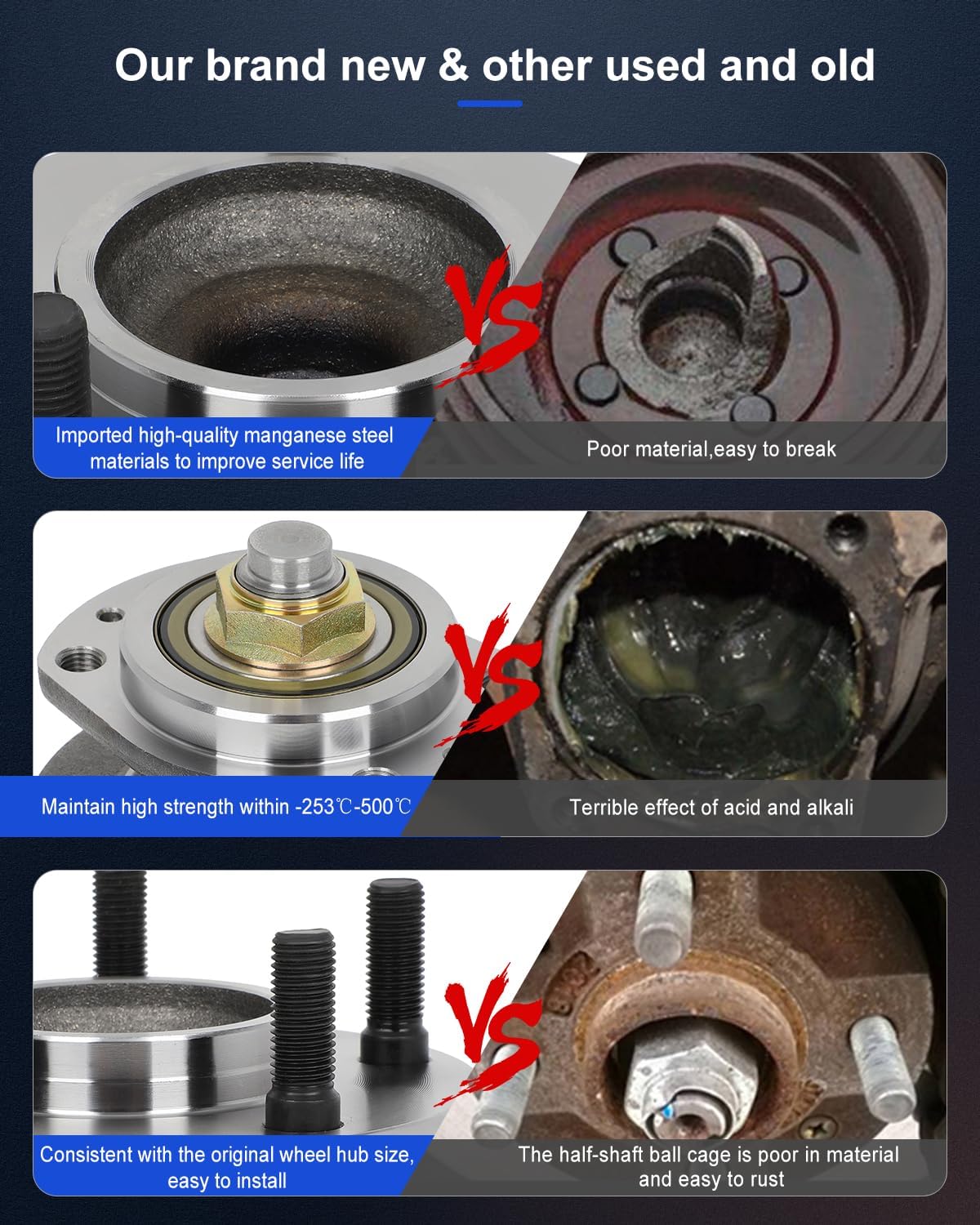 Our brand new & other used and old

VS

Imported high-quality manganese steel materials to improve service life

Poor material,easy to break

VS

Maintain high strength within -253℃-500℃

Terrible effect of acid and alkali

VS

Consistent with the original wheel hub size, easy to install

The half-shaft ball cage is poor in material and easy to rust