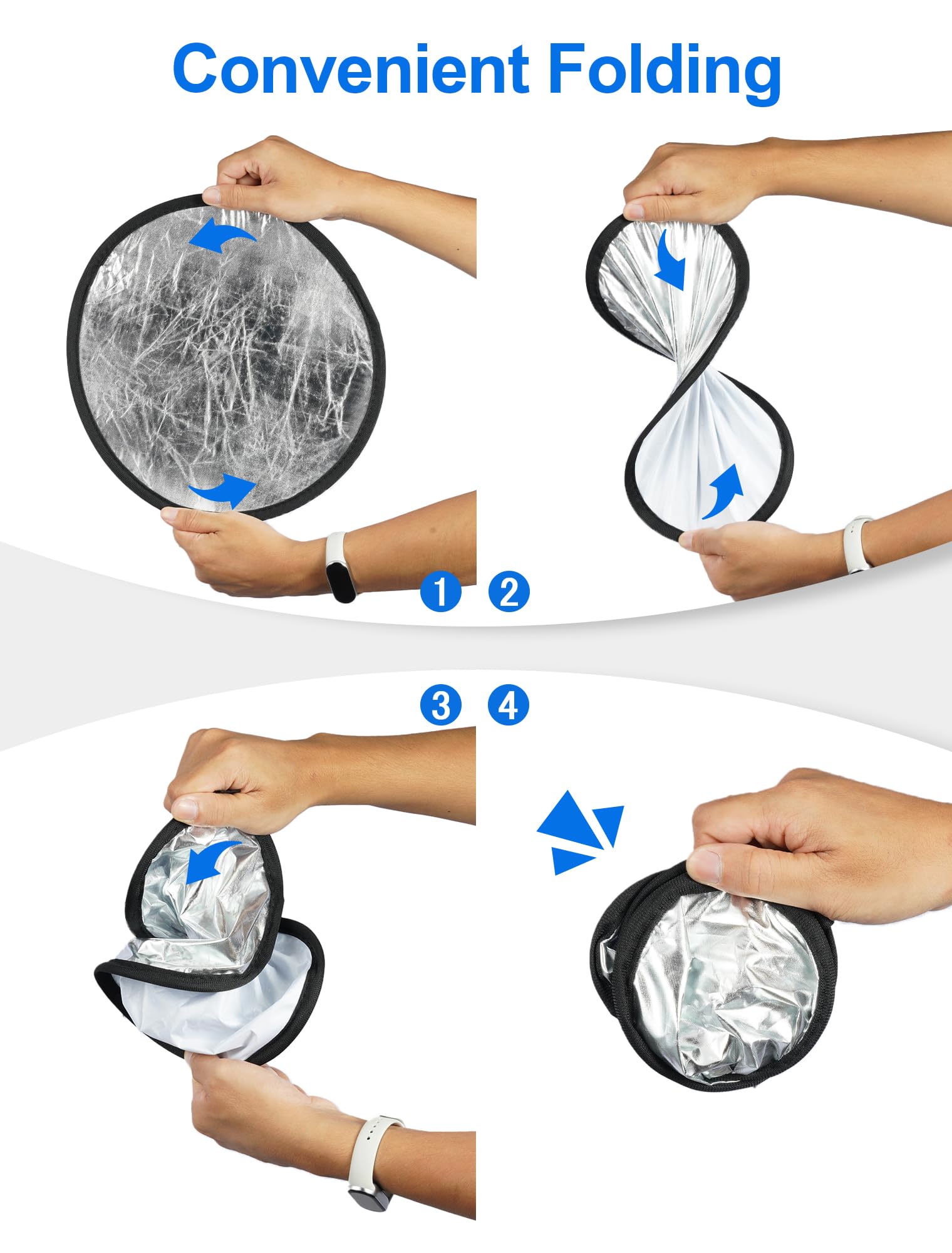 Convenient Folding

1 2

3 4