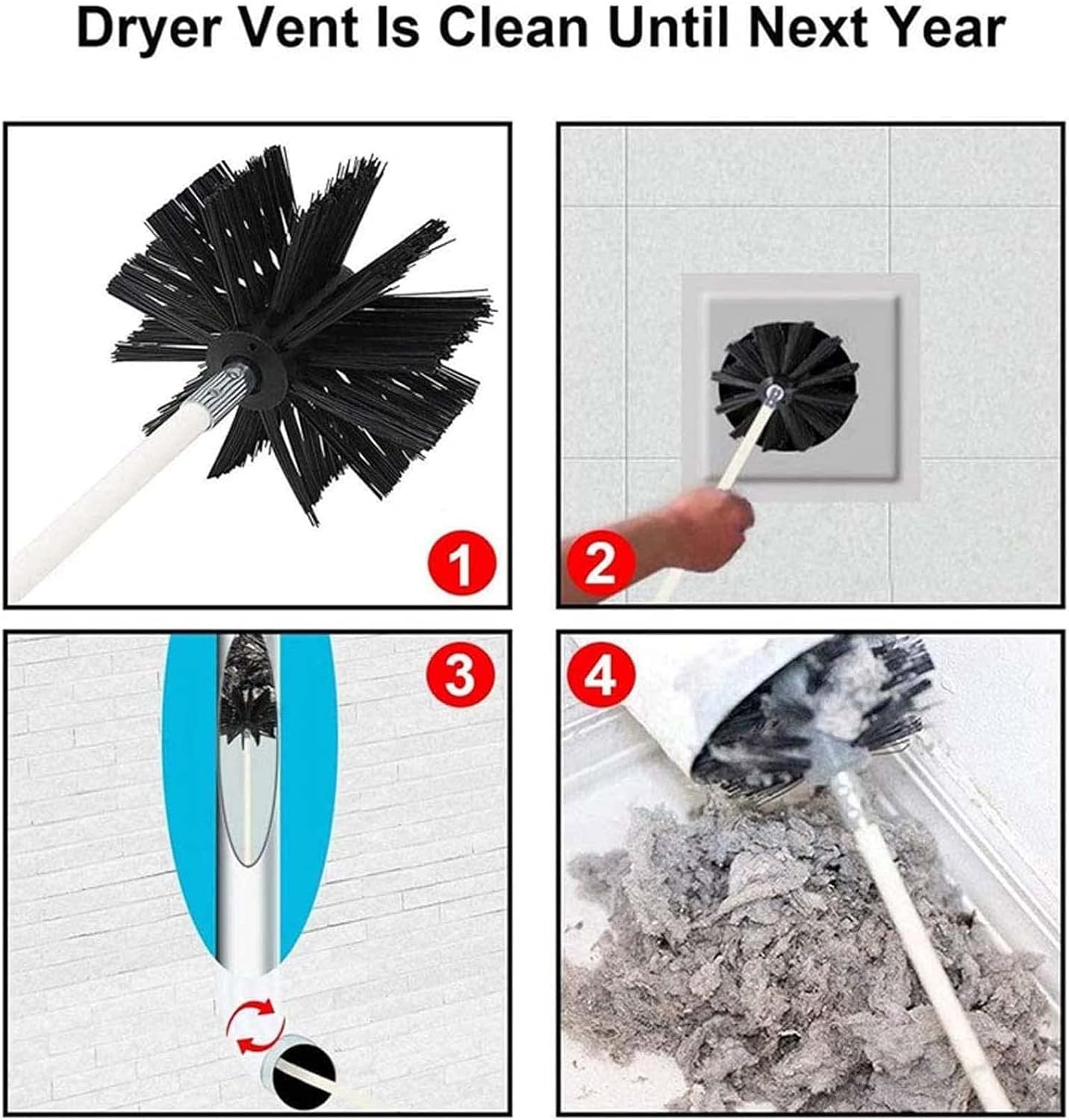 Dryer Vent Is Clean Until Next Year

1

2

3

4