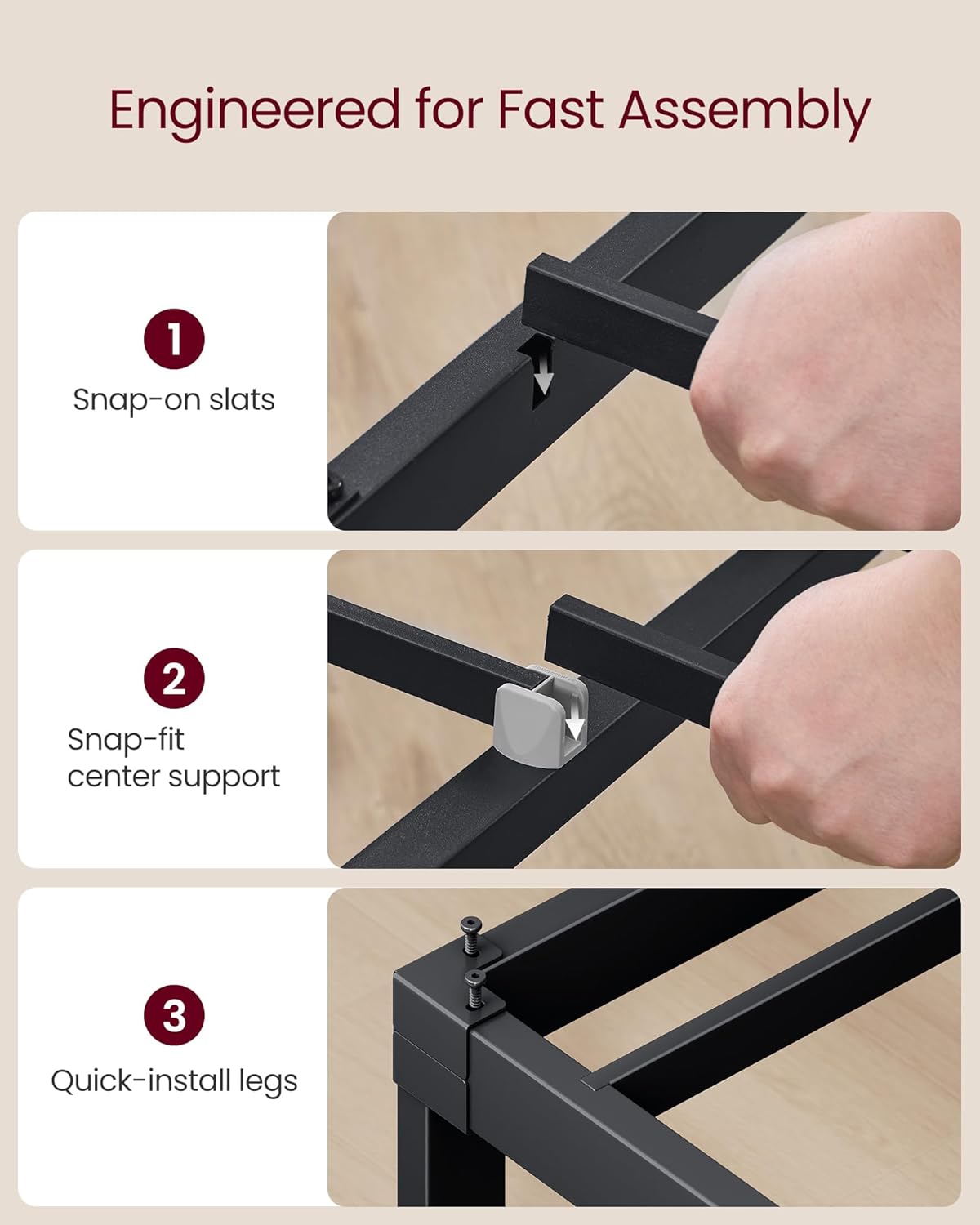 Engineered for Fast Assembly

1
Snap-on slats

2
Snap-fit center support

3
Quick-install legs