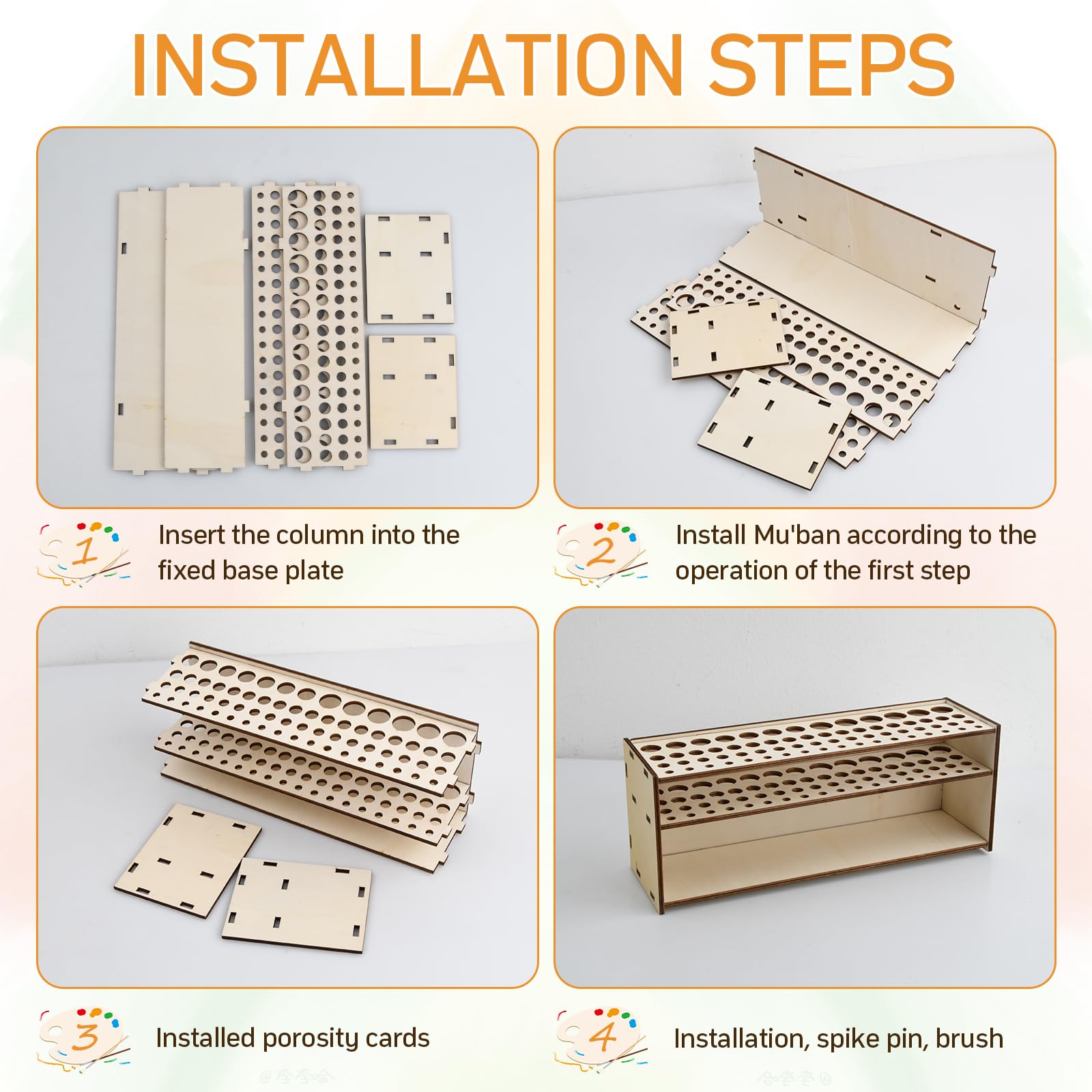 INSTALLATION STEPS

1 Insert the column into the fixed base plate

2 Install Mu'ban according to the operation of the first step

3 Installed porosity cards

4 Installation, spike pin, brush