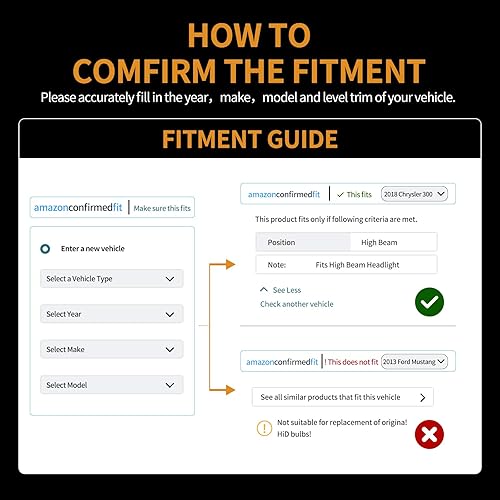 HOW TO
COMFIRM THE FITMENT
Please accurately fill in the year，make，model and level trim of your vehicle.

FITMENT GUIDE

amazonconfirmedfit | Make sure this fits

Enter a new vehicle

Select a Vehicle Type

Select Year

Select Make

Select Model

amazonconfirmedfit | ✓ This fits 2018 Chrysler 300

This product fits only if following criteria are met.

| Position | High Beam |
|---|---|
| Note: | Fits High Beam Headlight |

See Less
Check another vehicle

amazonconfirmedfit | ! This does not fit 2013 Ford Mustang

See all similar products that fit this vehicle

Not suitable for replacement of origina! HiD bulbs!