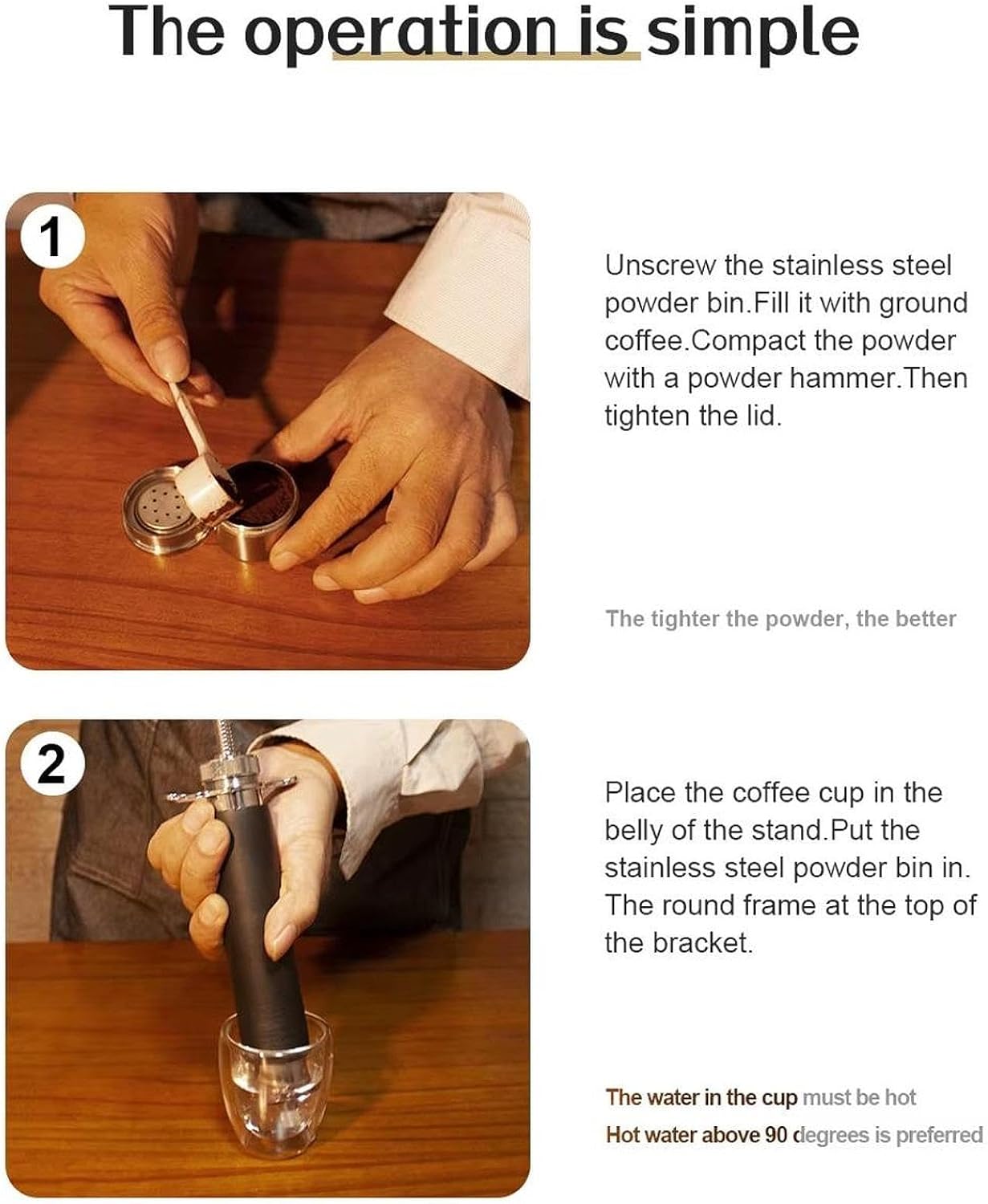 The operation is simple

1

Unscrew the stainless steel powder bin.Fill it with ground coffee.Compact the powder with a powder hammer.Then tighten the lid.

The tighter the powder, the better

2

Place the coffee cup in the belly of the stand.Put the stainless steel powder bin in. The round frame at the top of the bracket.

The water in the cup must be hot

Hot water above 90 degrees is preferred