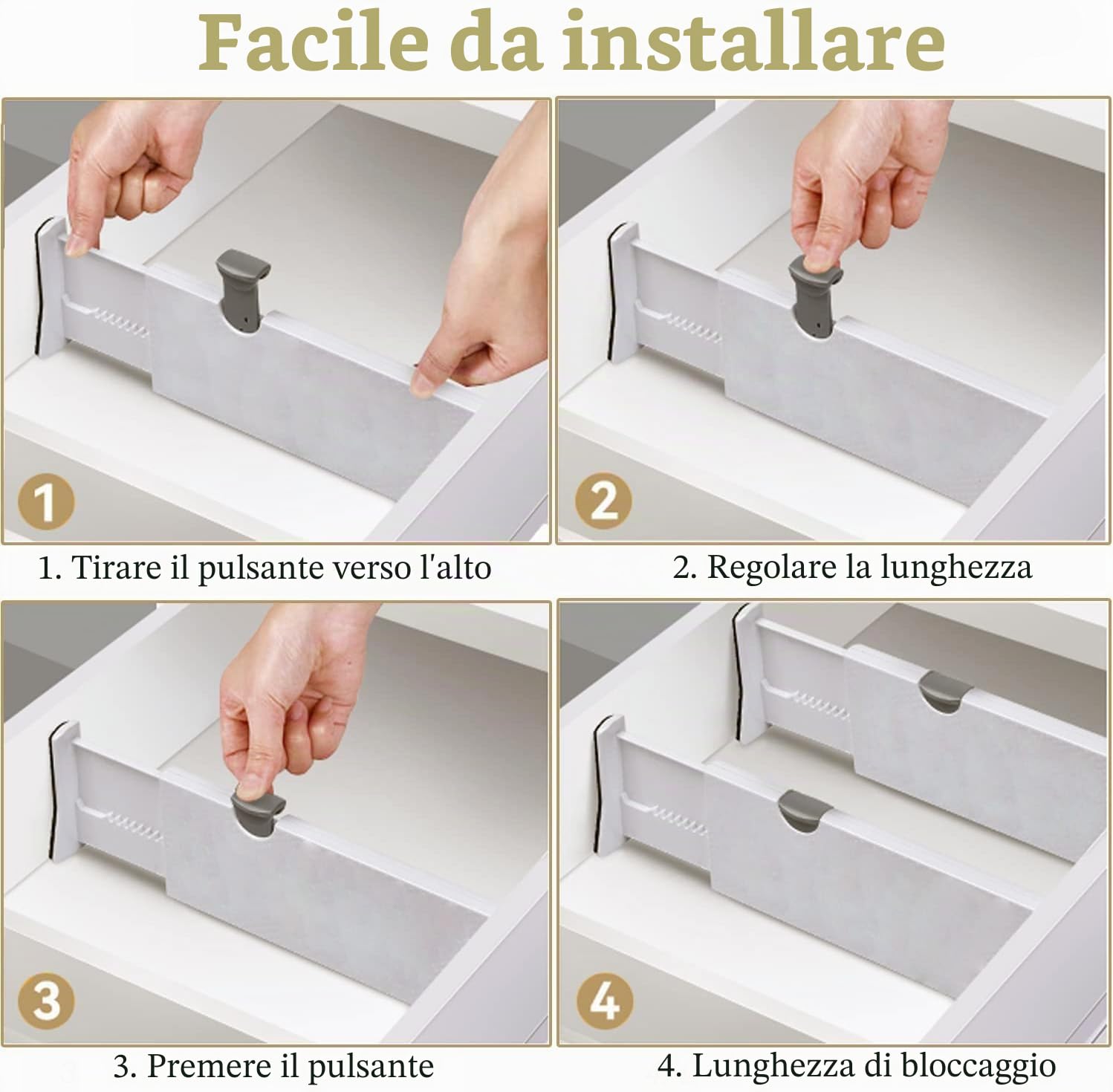 Facile da installare

1

1. Tirare il pulsante verso l'alto

2

2. Regolare la lunghezza

3

3. Premere il pulsante

4

4. Lunghezza di bloccaggio