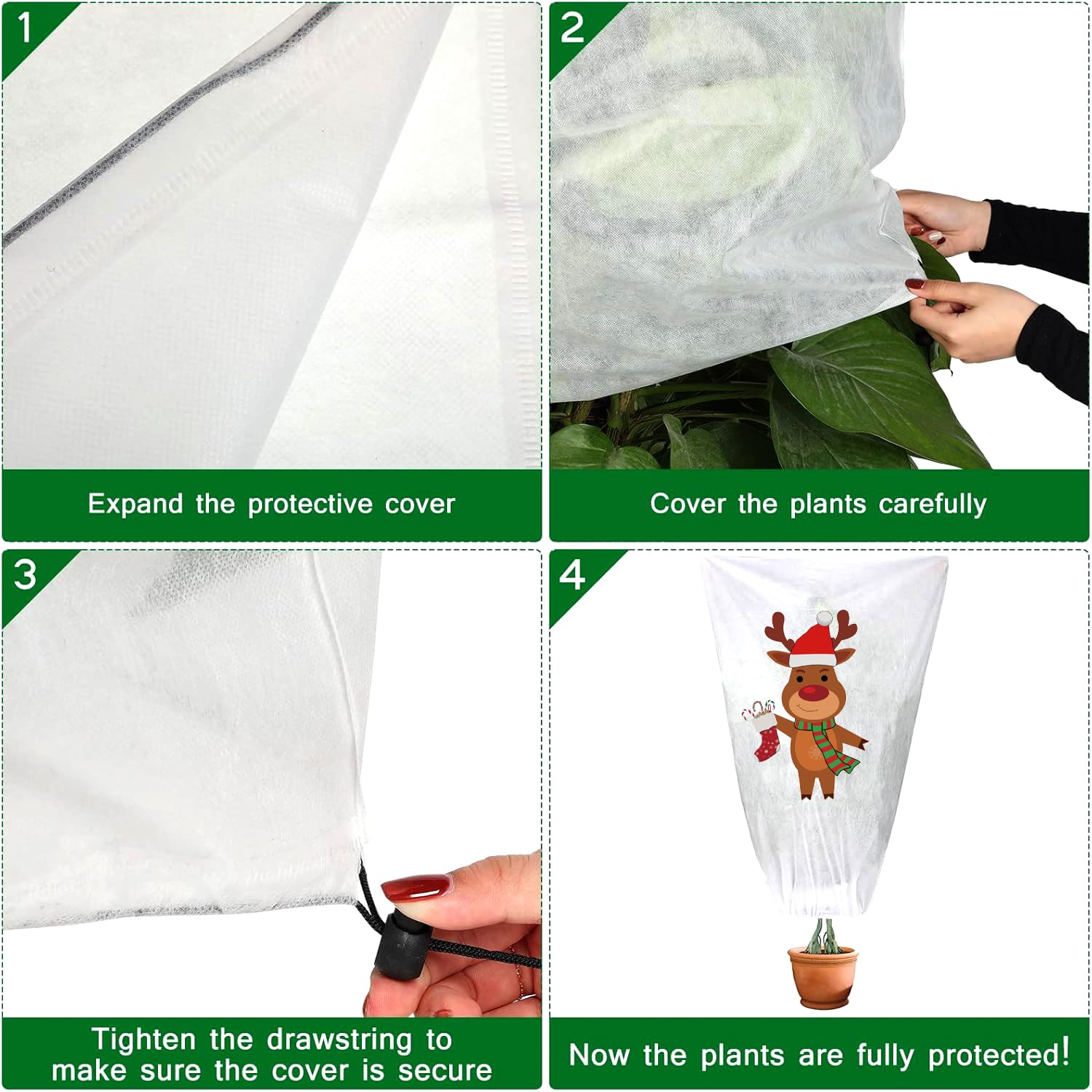 1

Expand the protective cover

2

Cover the plants carefully

3

Tighten the drawstring to make sure the cover is secure

4

Now the plants are fully protected!