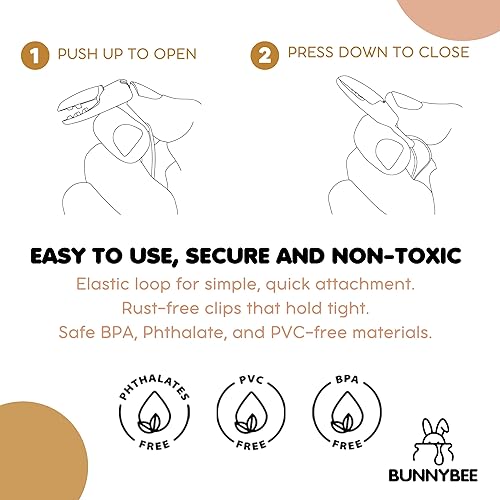 1 PUSH UP TO OPEN

2 PRESS DOWN TO CLOSE

EASY TO USE, SECURE AND NON-TOXIC

Elastic loop for simple, quick attachment.
Rust-free clips that hold tight.
Safe BPA, Phthalate, and PVC-free materials.

PHTHALATES FREE

PVC FREE

BPA FREE

BUNNYBEE