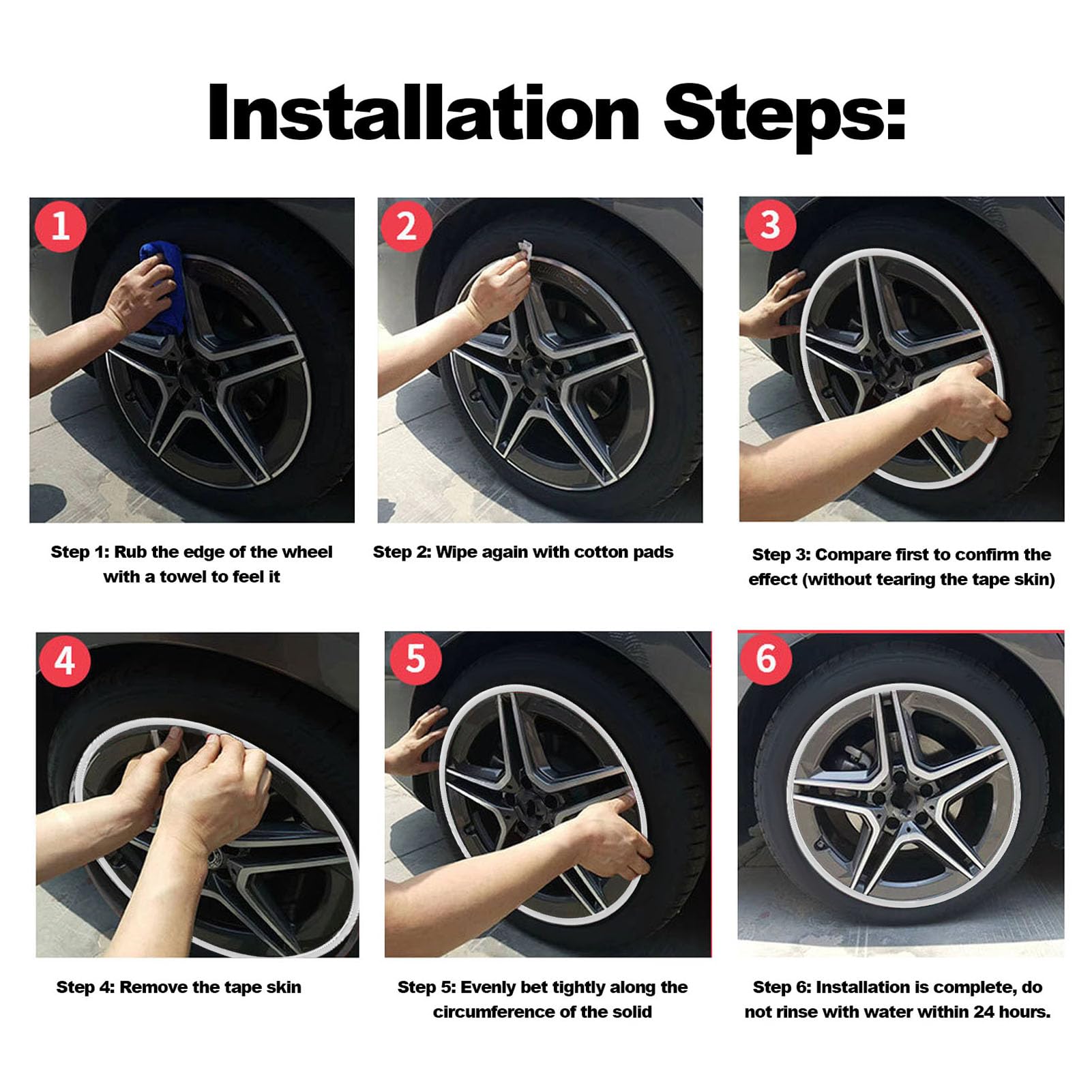 Installation Steps:

1

Step 1: Rub the edge of the wheel with a towel to feel it

2

Step 2: Wipe again with cotton pads

3

Step 3: Compare first to confirm the effect (without tearing the tape skin)

4

Step 4: Remove the tape skin

5

Step 5: Evenly bet tightly along the circumference of the solid

6

Step 6: Installation is complete, do not rinse with water within 24 hours.