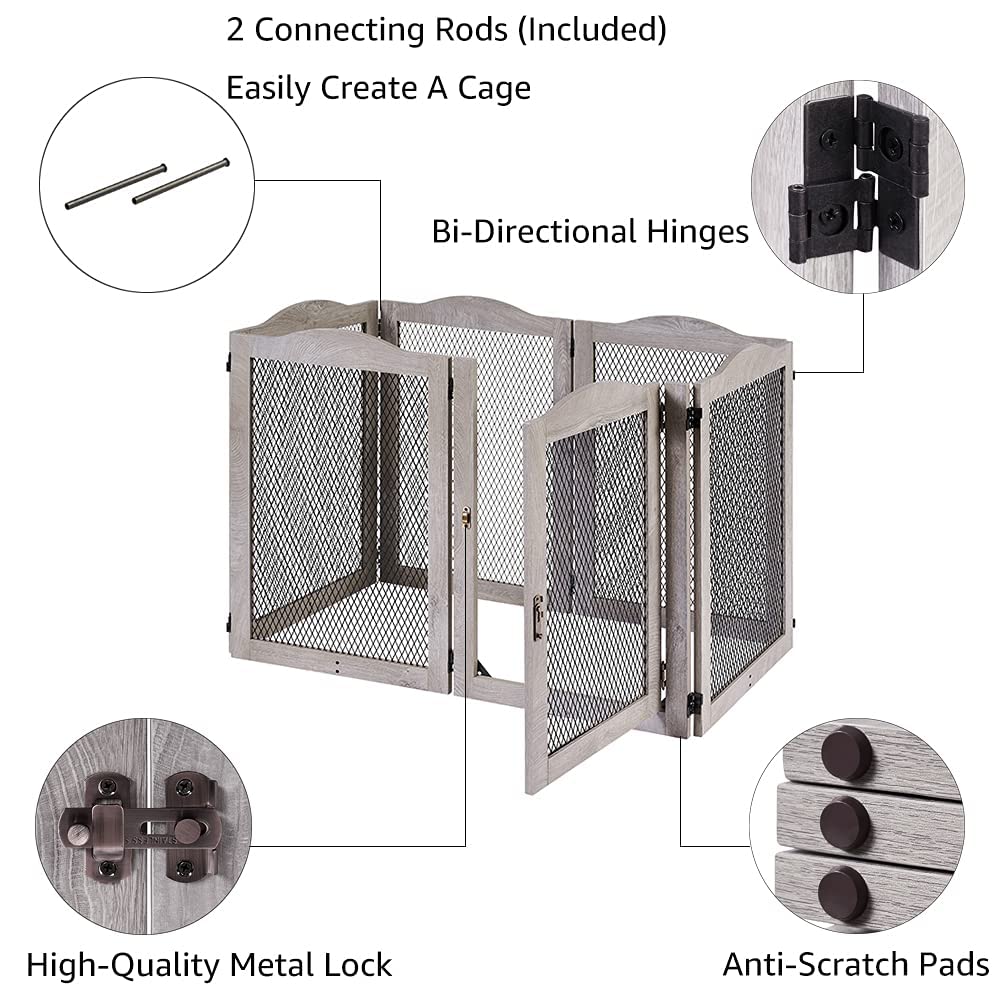 2 Connecting Rods (Included)

Easily Create A Cage

Bi-Directional Hinges

STAINLESS

High-Quality Metal Lock

Anti-Scratch Pads