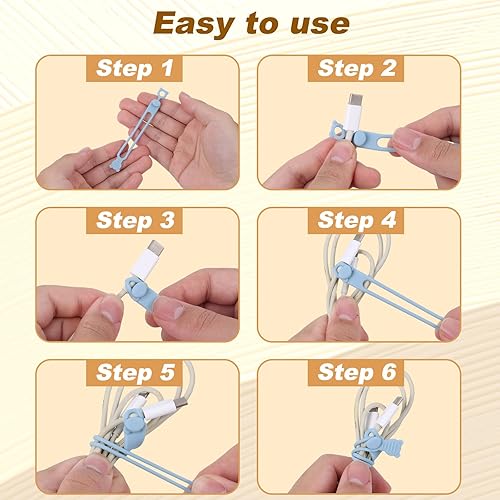 Easy to use

Step 1

Step 2

Step 3

Step 4

Step 5

Step 6