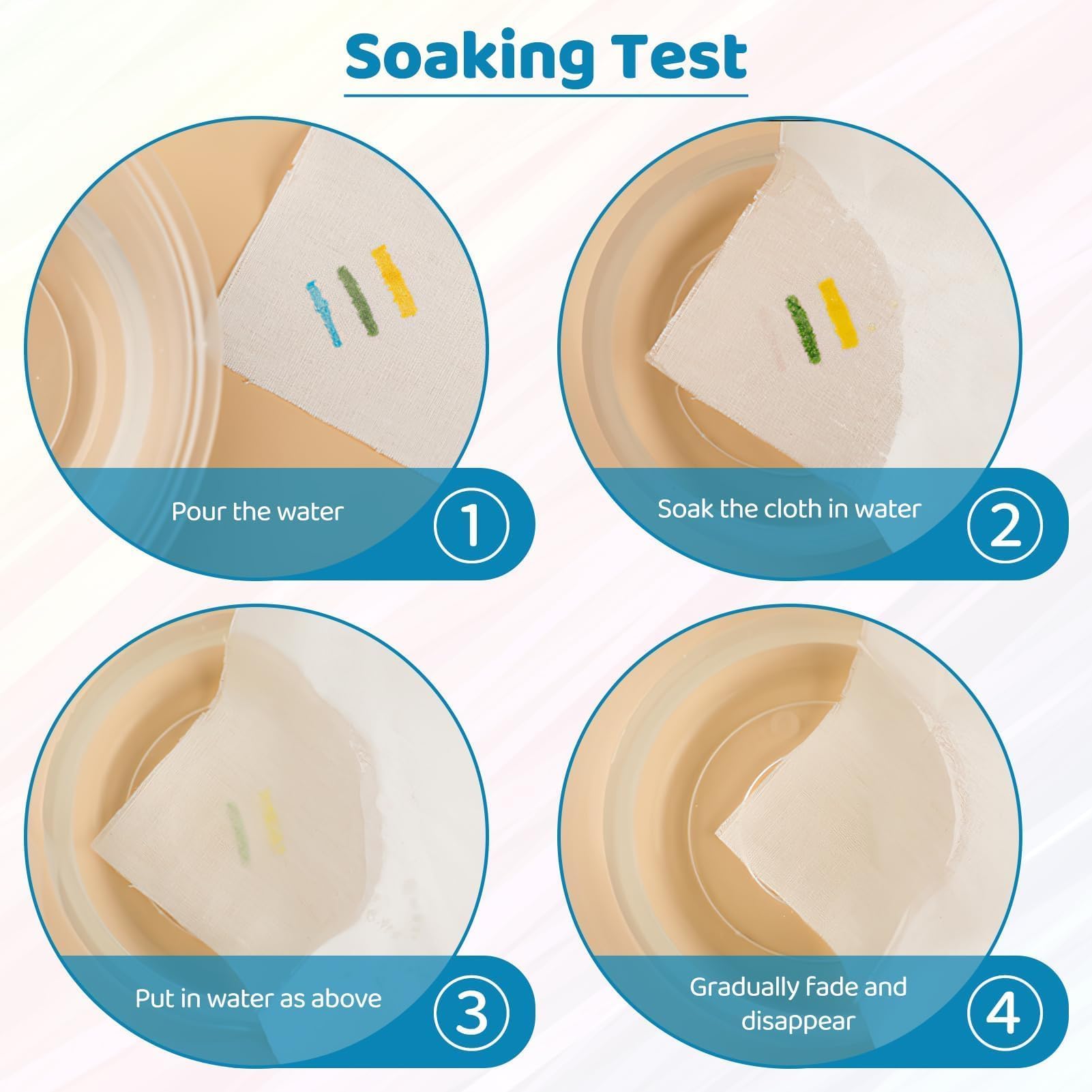 Soaking Test

Pour the water
1

Soak the cloth in water
2

Put in water as above
3

Gradually fade and disappear
4