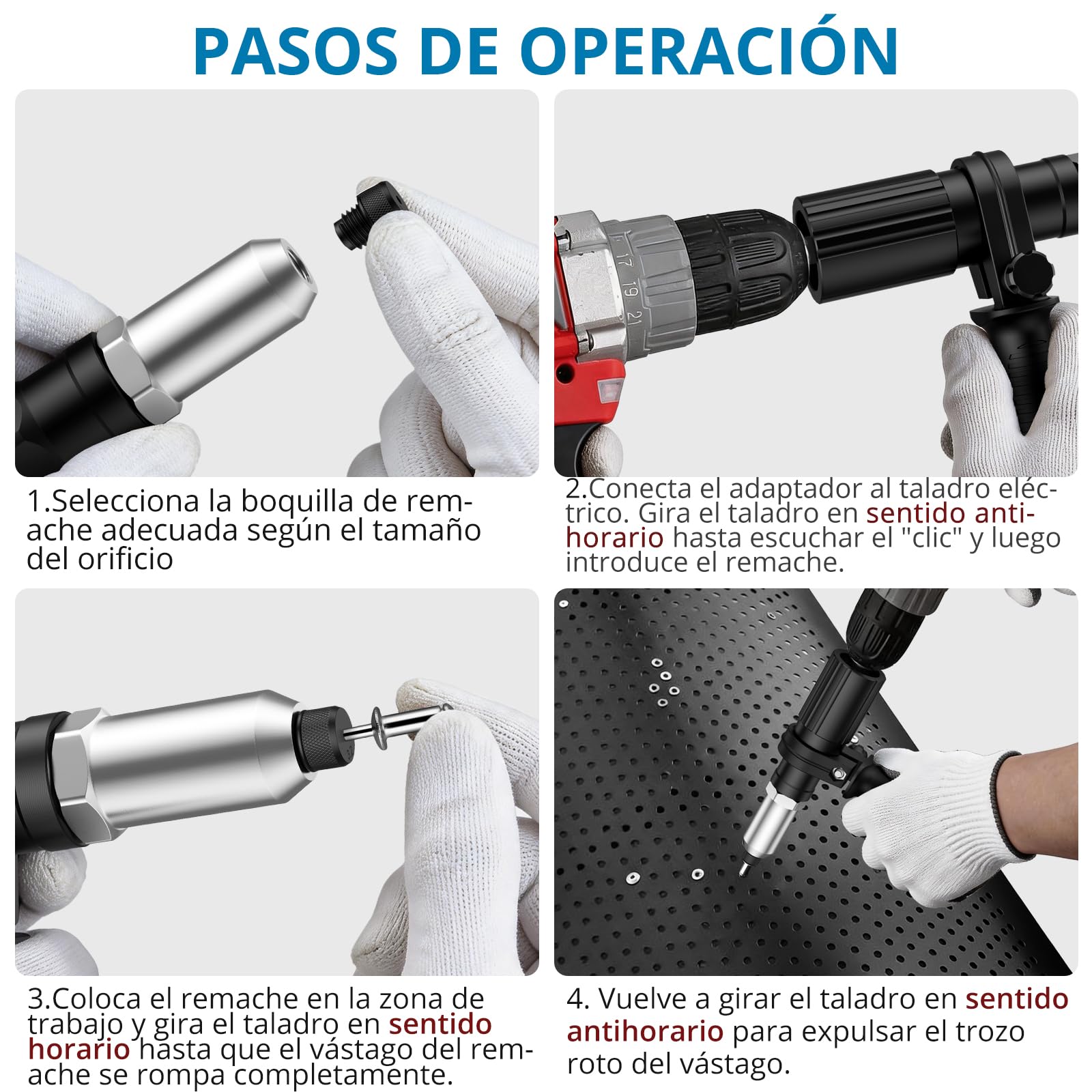 PASOS DE OPERACIÓN

17 19 21

1.Selecciona la boquilla de remache adecuada según el tamaño del orificio

2.Conecta el adaptador al taladro eléctrico. Gira el taladro en sentido antihorario hasta escuchar el "clic" y luego introduce el remache.

3.Coloca el remache en la zona de trabajo y gira el taladro en sentido horario hasta que el vástago del remache se rompa completamente.

4. Vuelve a girar el taladro en sentido antihorario para expulsar el trozo roto del vástago.