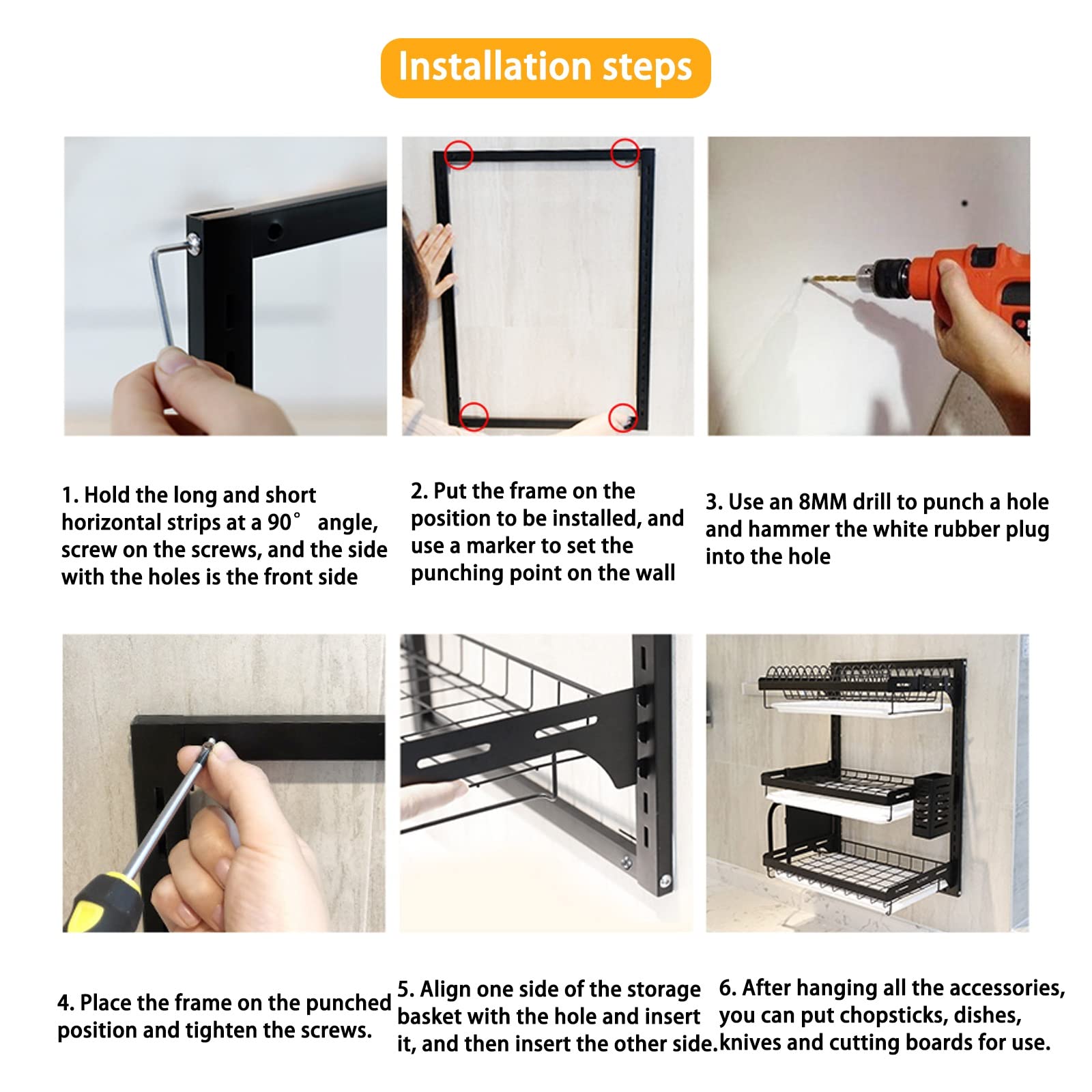 Installation steps

1. Hold the long and short horizontal strips at a 90° angle, screw on the screws, and the side with the holes is the front side

2. Put the frame on the position to be installed, and use a marker to set the punching point on the wall

3. Use an 8MM drill to punch a hole and hammer the white rubber plug into the hole

4. Place the frame on the punched position and tighten the screws.

5. Align one side of the storage basket with the hole and insert it, and then insert the other side.

6. After hanging all the accessories, you can put chopsticks, dishes, knives and cutting boards for use.