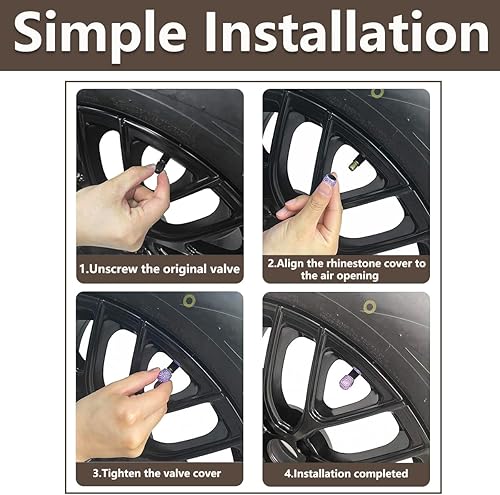 Simple Installation

1.Unscrew the original valve

2.Align the rhinestone cover to the air opening

3.Tighten the valve cover

4.Installation completed