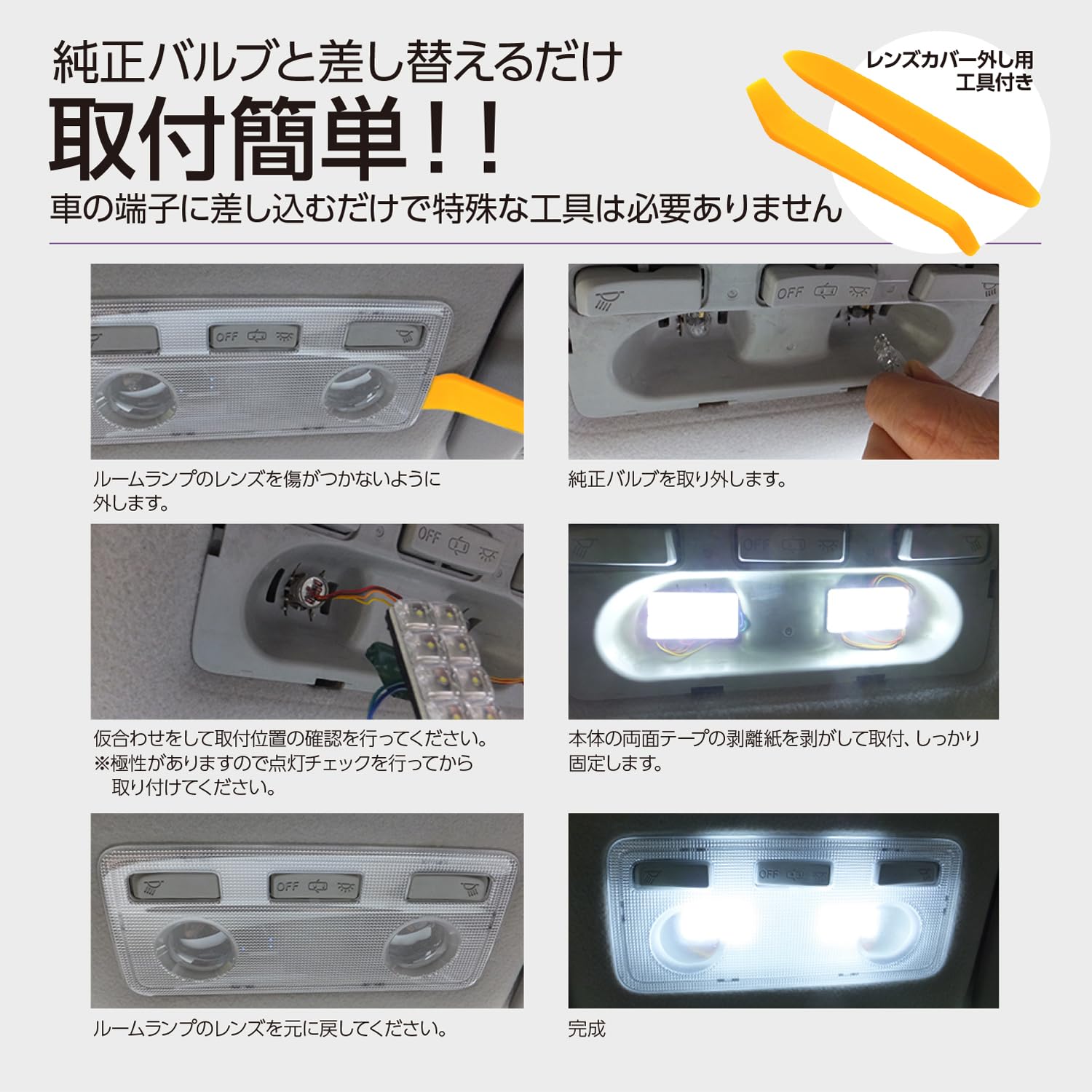 純正バルブと差し替えるだけ
取付簡単!!
車の端子に差し込むだけで特殊な工具は必要ありません

レンズカバー外し用
工具付き

OFF

ルームランプのレンズを傷がつかないように外します。

OFF

純正バルブを取り外します。

OFF

仮合わせをして取付位置の確認を行ってください。
※極性がありますので点灯チェックを行ってから取り付けてください。

OFF

本体の両面テープの剥離紙を剥がして取付、しっかり固定します。

OFF

ルームランプのレンズを元に戻してください。

OFF

完成