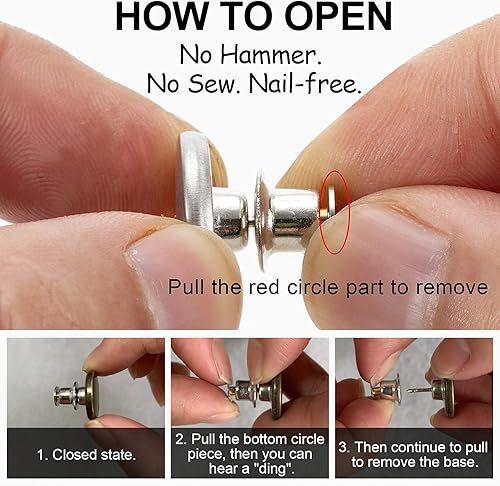 HOW TO OPEN

No Hammer.
No Sew. Nail-free.

Pull the red circle part to remove

1. Closed state.

2. Pull the bottom circle piece, then you can hear a "ding".

3. Then continue to pull to remove the base.