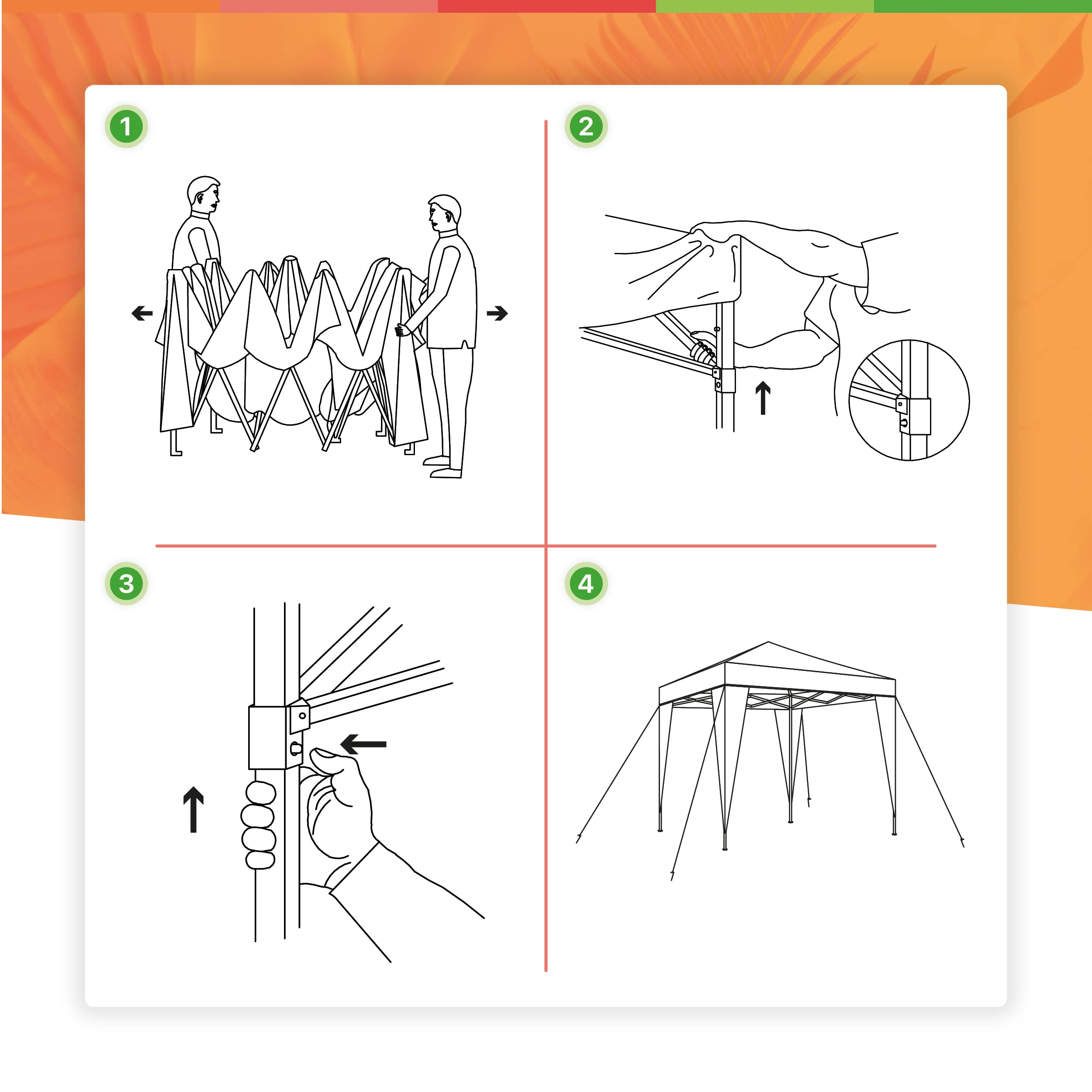 1

2

3

4