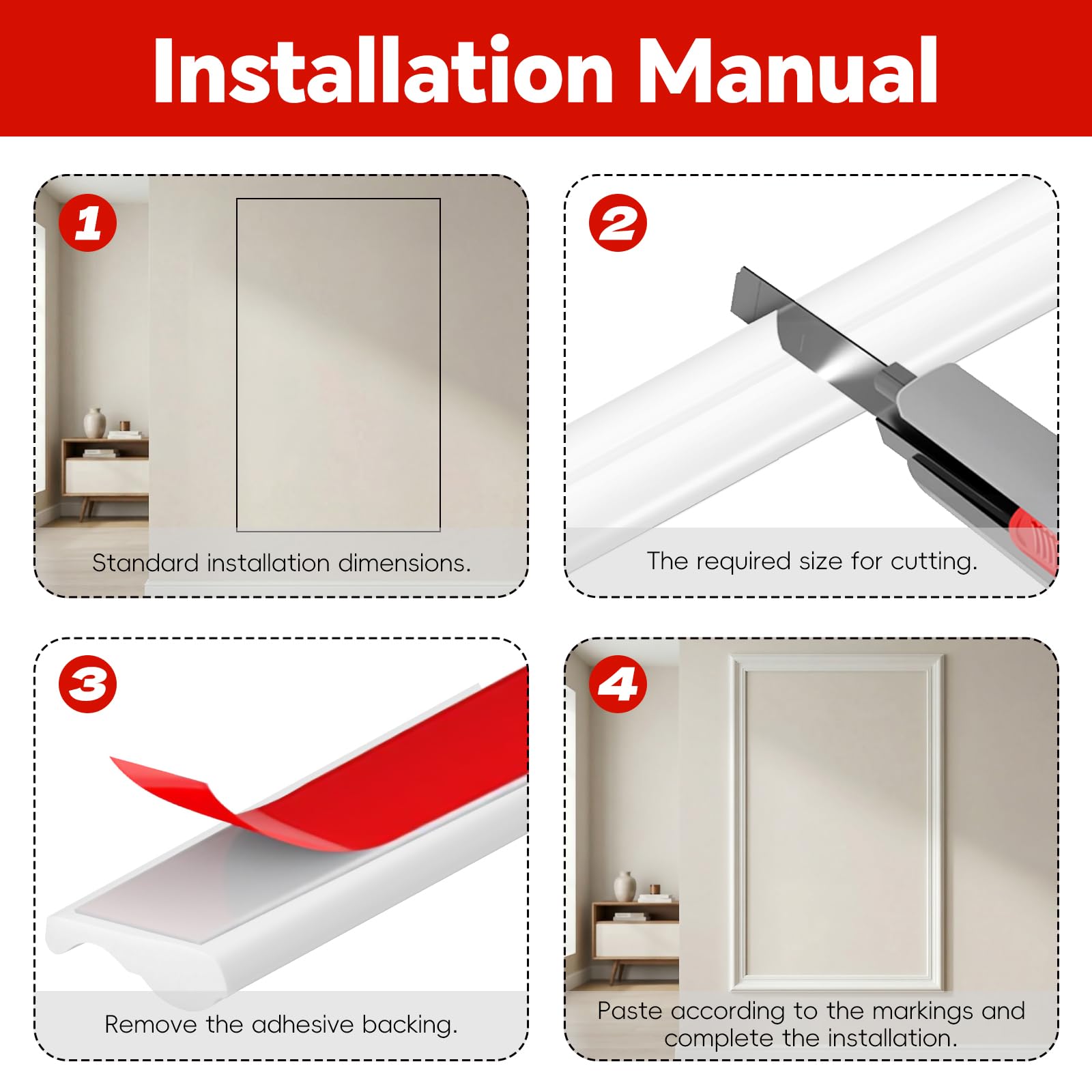 Installation Manual

1

Standard installation dimensions.

2

The required size for cutting.

3

Remove the adhesive backing.

4

Paste according to the markings and complete the installation.